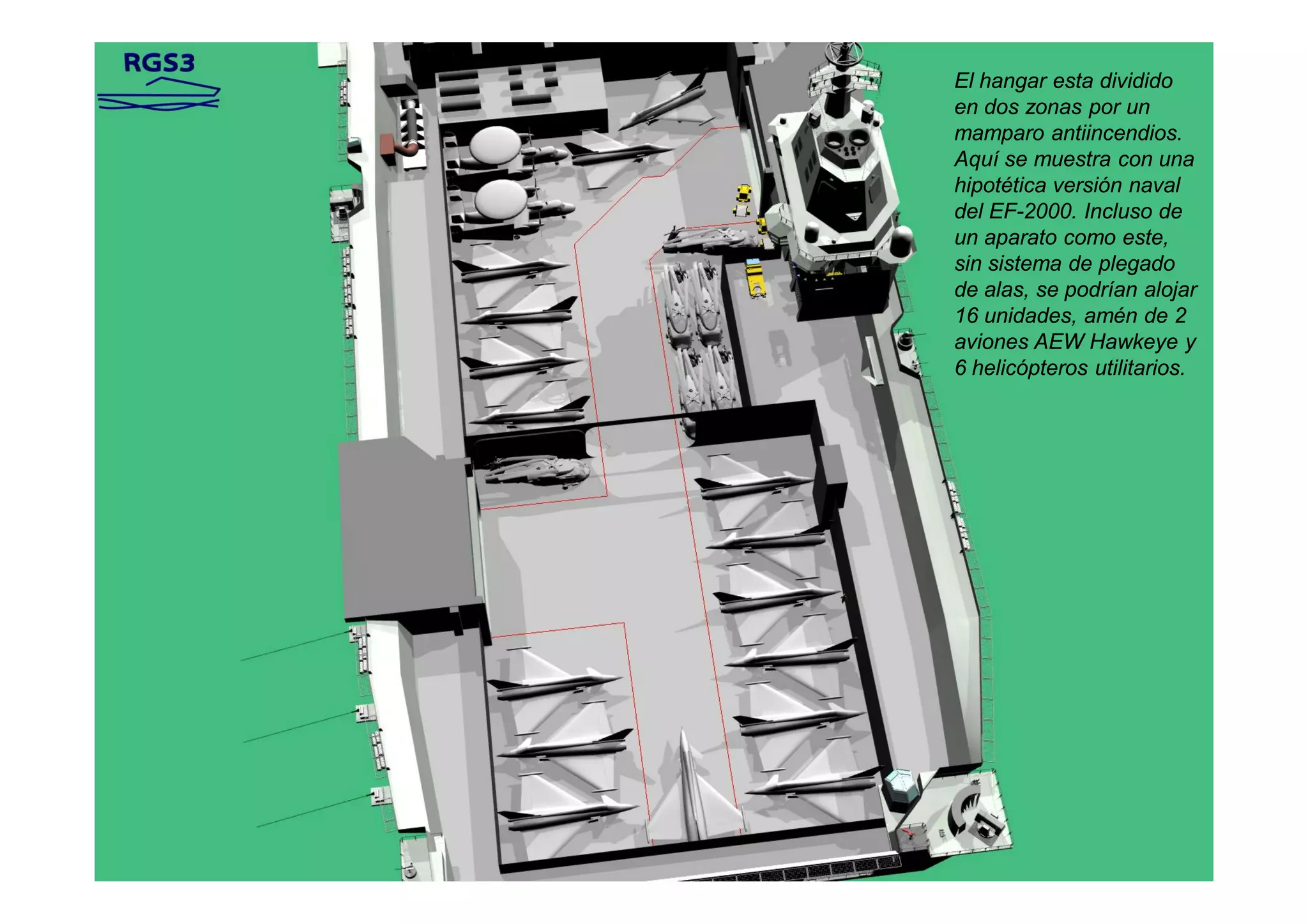 RGS3

El hangar esta dividido en dos zonas por un mamparo antiincendios. Aquí se muestra con una hipotética versión naval del EF-2000. Incluso de un aparato como este, sin sistema de plegado de alas, se podrían alojar 16 unidades, amén de 2 aviones AEW Hawkeye y 6 helicópteros utilitarios.