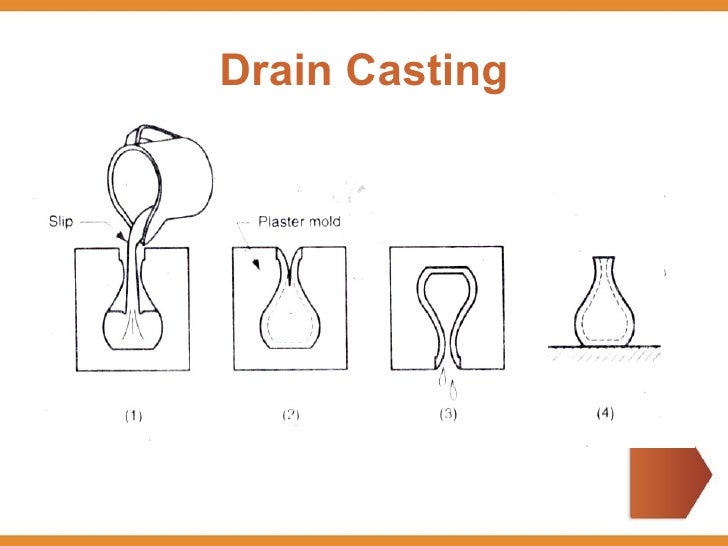 Drain Casting

Slip

Plaster mold

(1)

(2)

(3)

(4)