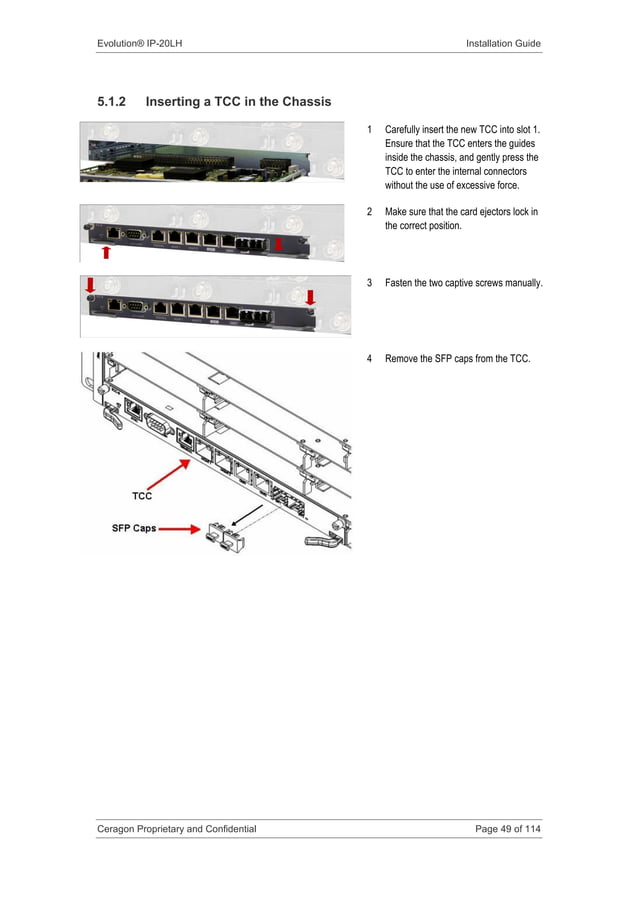 Evolution® IP-20LH

Installation Guide

5.1.2 Inserting a TCC in the Chassis

1 Carefully insert the new TCC into slot 1. Ensure that the TCC enters the guides inside the chassis, and gently press the TCC to enter the internal connectors without the use of excessive force.

2 Make sure that the card ejectors lock in the correct position.

3 Fasten the two captive screws manually.

4 Remove the SFP caps from the TCC.

TCC

SFP Caps

Ceragon Proprietary and Confidential

Page 49 of 114