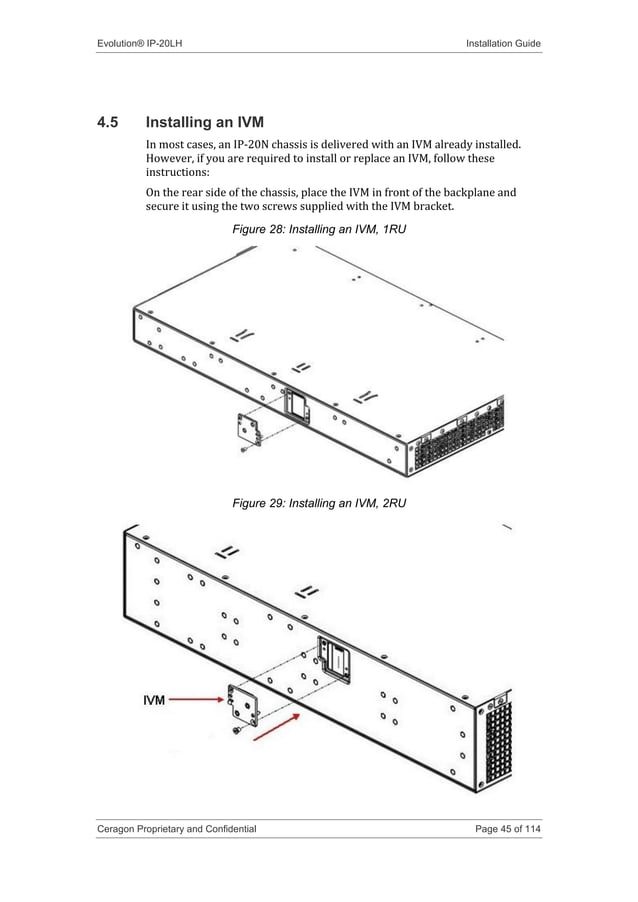 Evolution® IP-20LH

Installation Guide

4.5 Installing an IVM

In most cases, an IP-20N chassis is delivered with an IVM already installed. However, if you are required to install or replace an IVM, follow these instructions:

On the rear side of the chassis, place the IVM in front of the backplane and secure it using the two screws supplied with the IVM bracket.

Figure 28: Installing an IVM, 1RU

Figure 29: Installing an IVM, 2RU

IVM

Ceragon Proprietary and Confidential

Page 45 of 114