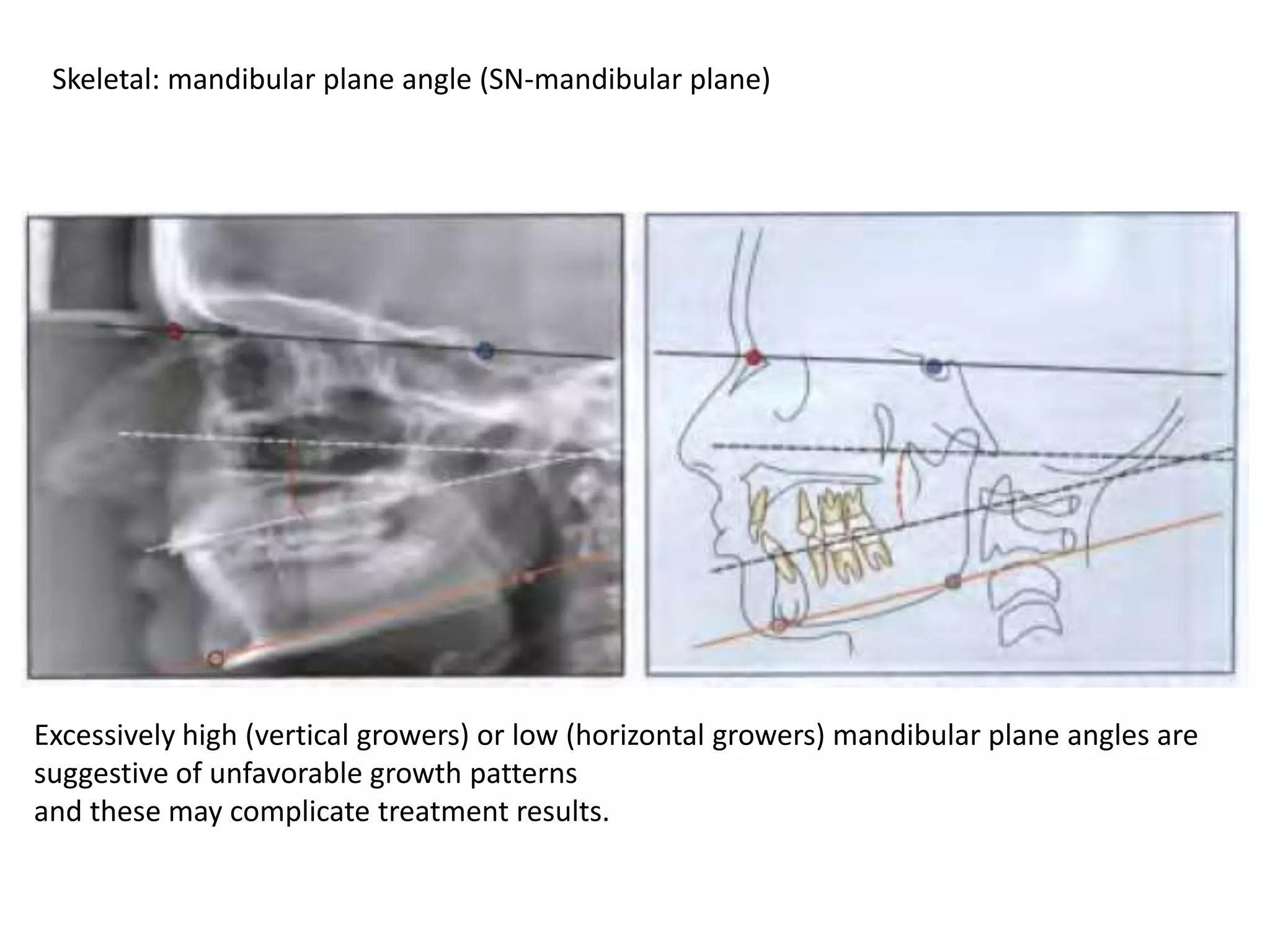 Skeletal: mandibular plane angle (SN-mandibular plane)

Excessively high (vertical growers) or low (horizontal growers) mandibular plane angles are suggestive of unfavorable growth patterns
and these may complicate treatment results.