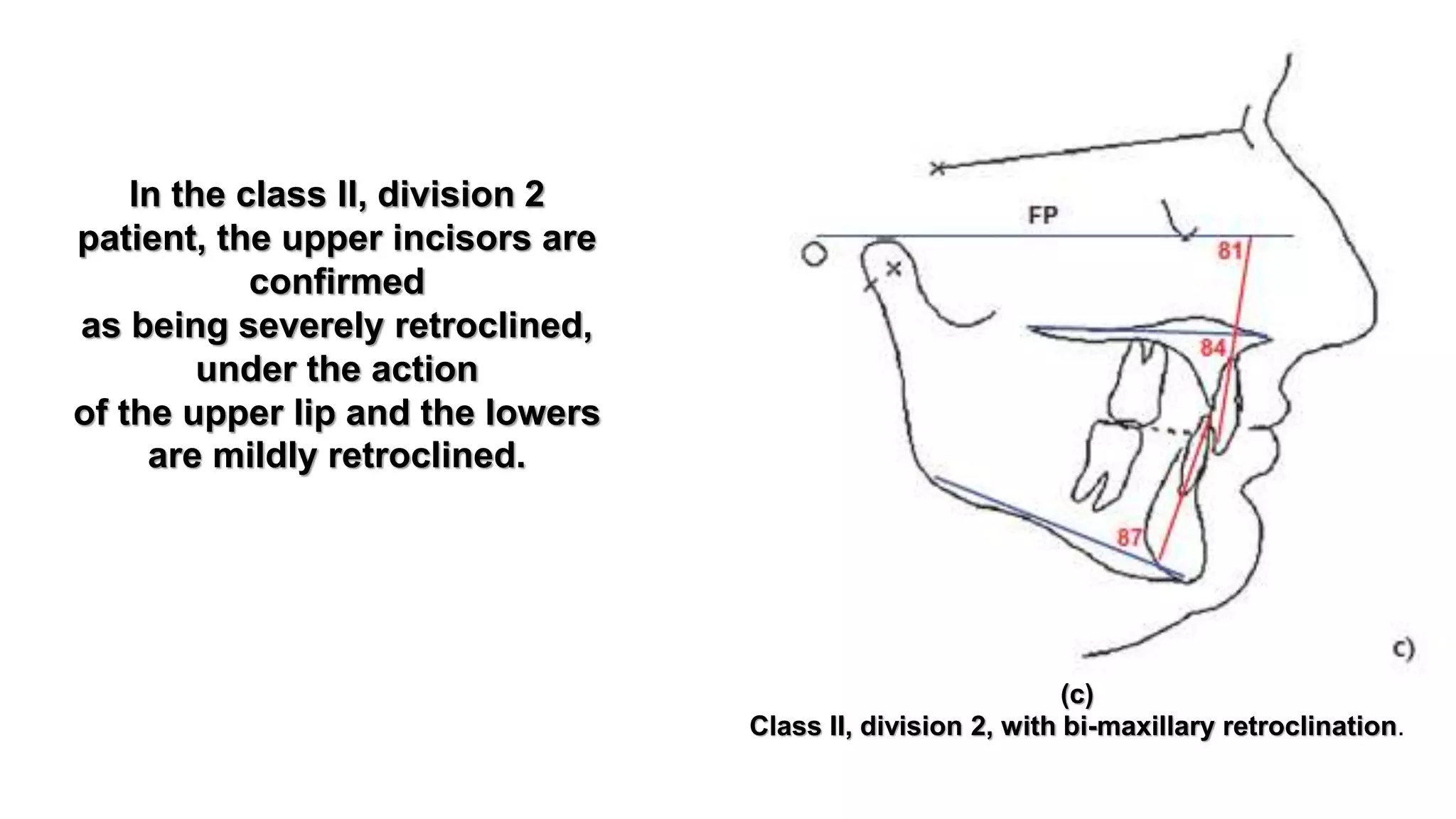 In the class II, division 2 patient, the upper incisors are confirmed
as being severely retroclined, under the action
of the upper lip and the lowers are mildly retroclined.

FP

81

84

87

c)

(c)
Class II, division 2, with bi-maxillary retroclination.