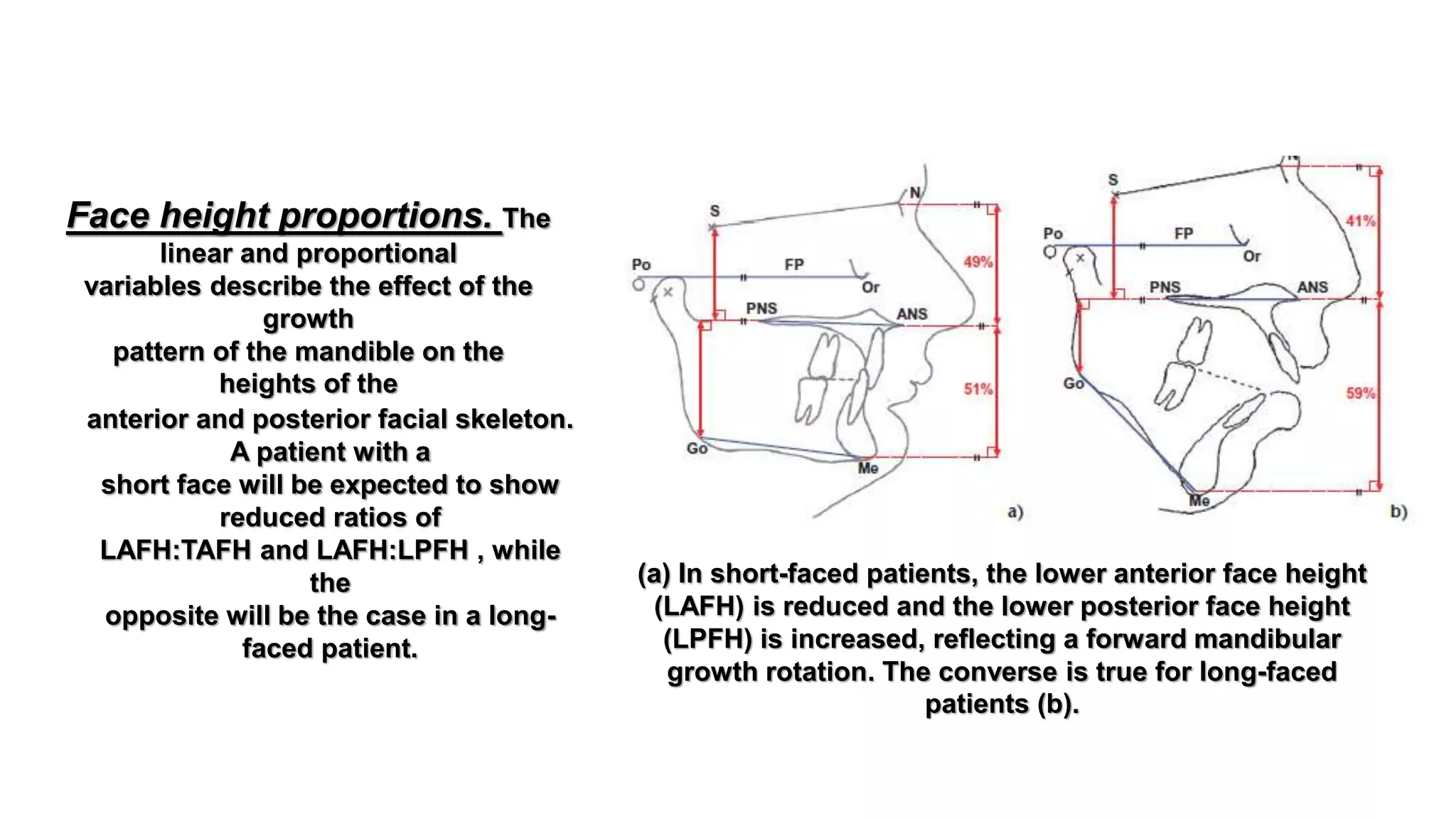 Face height proportions. The linear and proportional variables describe the effect of the growth pattern of the mandible on the heights of the anterior and posterior facial skeleton. A patient with a short face will be expected to show reduced ratios of LAFH:TAFH and LAFH:LPFH , while the opposite will be the case in a long-faced patient.

S
N
Po
FP
Or
PNS
ANS
49%
51%
Go
Me
a)

S
Po
FP
Or
PNS
ANS
41%
59%
Go
Me
b)

(a) In short-faced patients, the lower anterior face height (LAFH) is reduced and the lower posterior face height (LPFH) is increased, reflecting a forward mandibular growth rotation. The converse is true for long-faced patients (b).