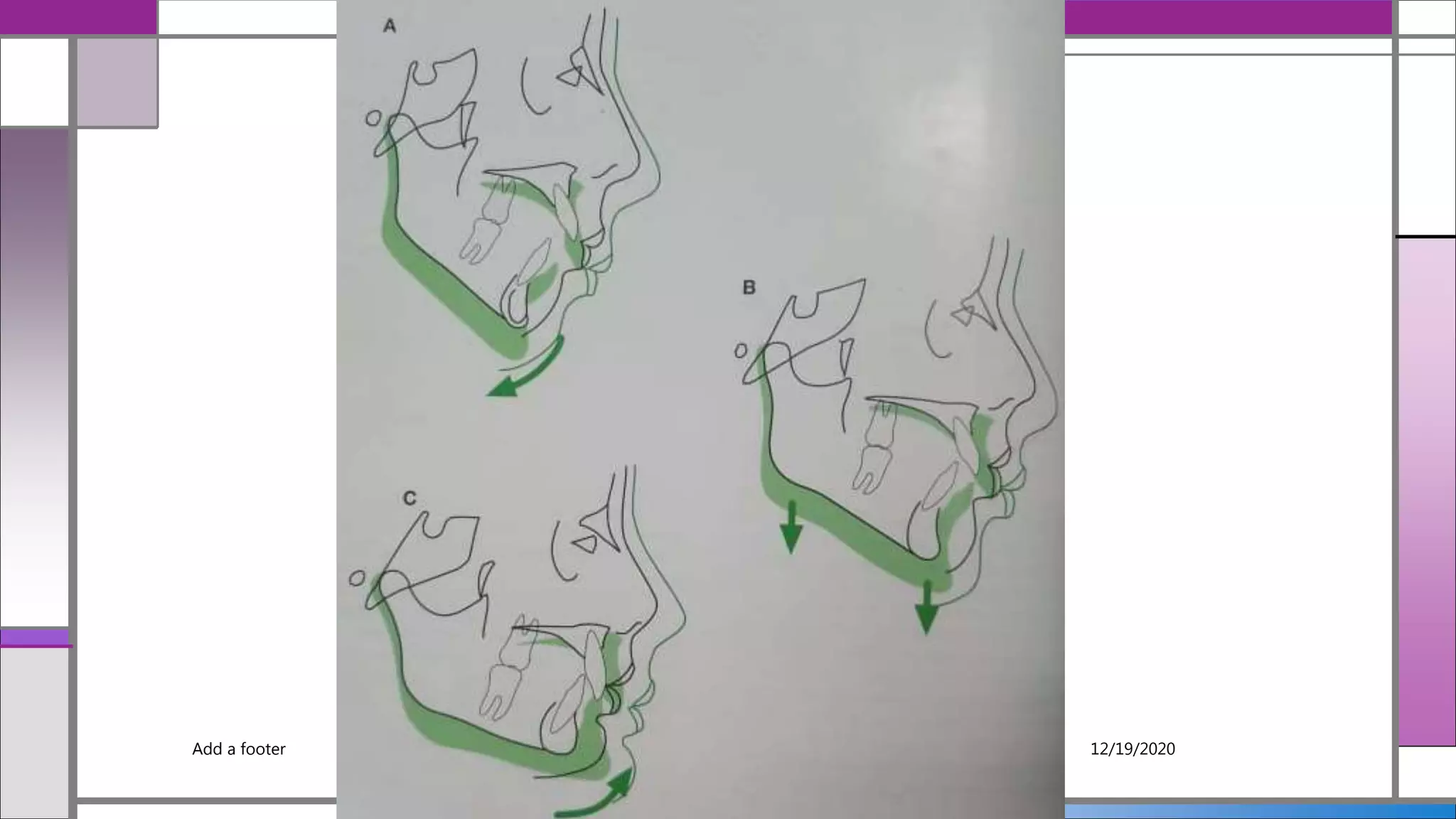 A

B

C

Add a footer

12/19/2020