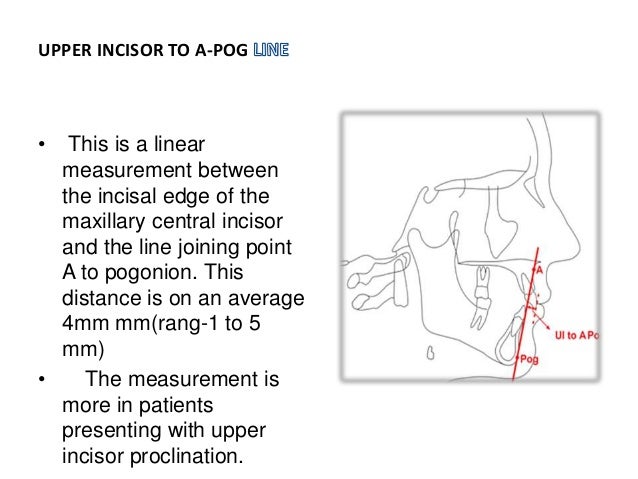 UPPER INCISOR TO A-POG LINE

• This is a linear measurement between the incisal edge of the maxillary central incisor and the line joining point A to pogonion. This distance is on an average 4mm mm(rang-1 to 5 mm)

• The measurement is more in patients presenting with upper incisor proclination.

A

UI to A Po

Pog