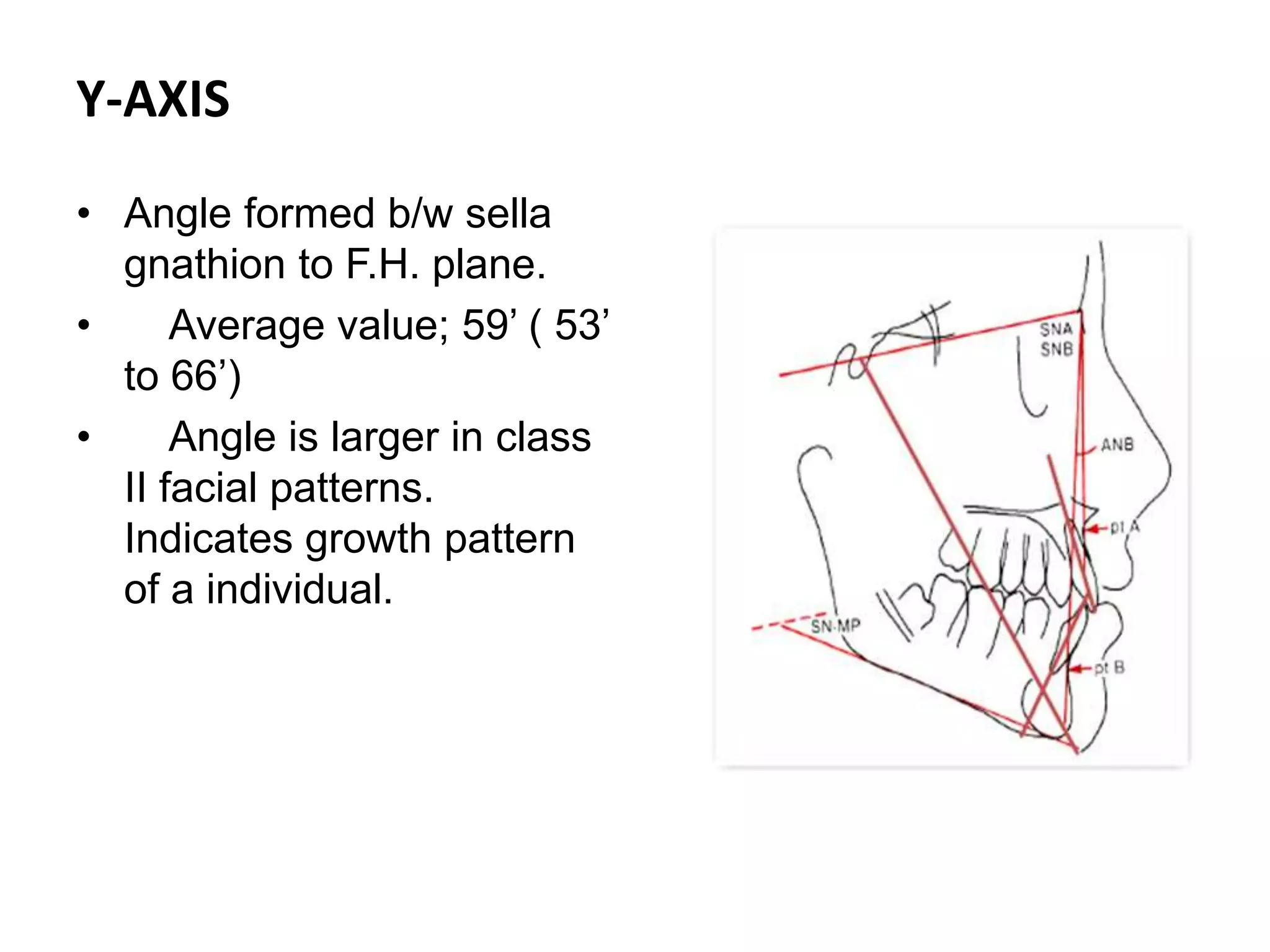 Y-AXIS

• Angle formed b/w sella gnathion to F.H. plane.

• Average value; 59’ ( 53’ to 66’)

• Angle is larger in class II facial patterns. Indicates growth pattern of a individual.

SNA
SNB
ANB
pt A
SN-MP
pt B