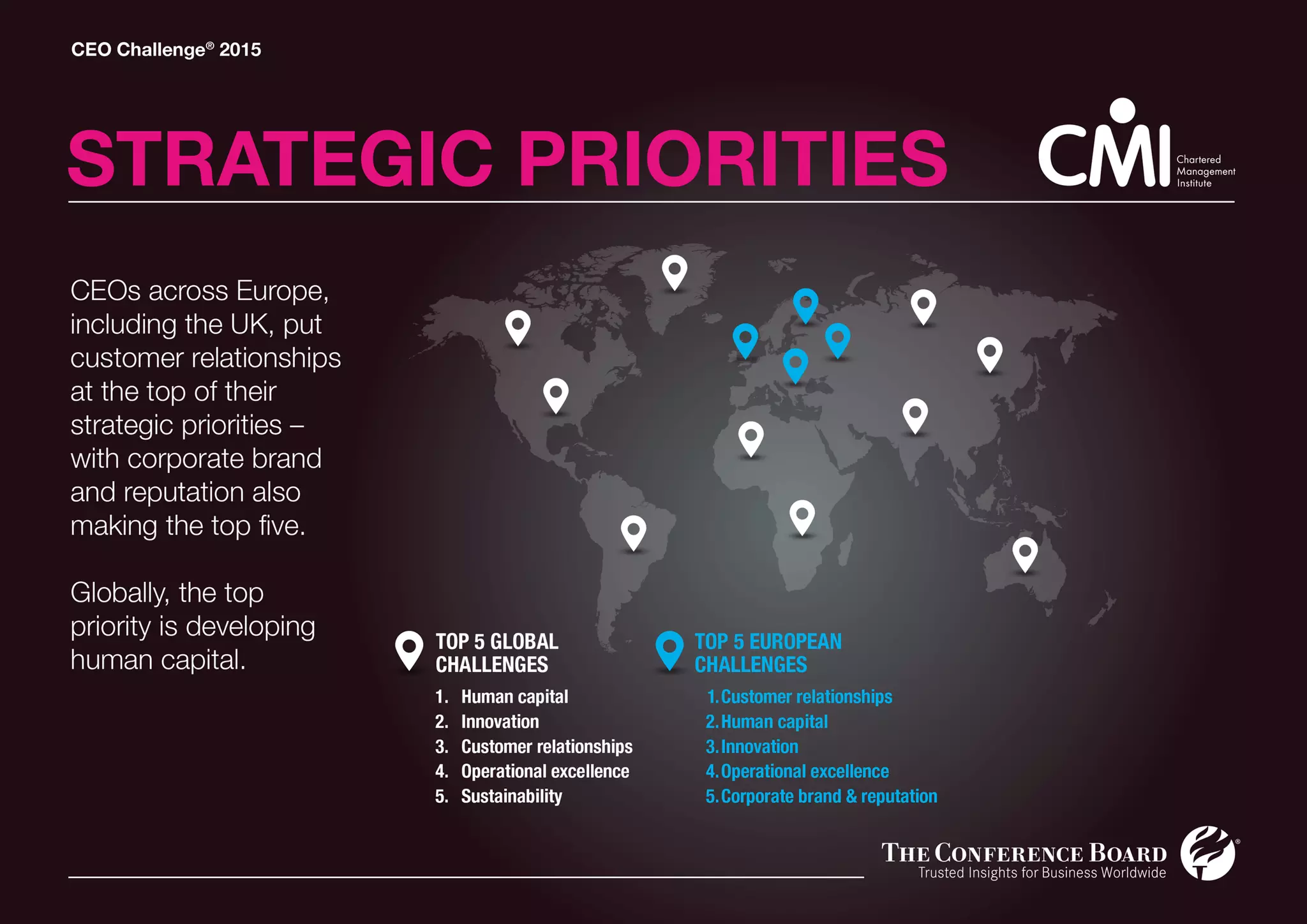 CEO Challenge® 2015

STRATEGIC PRIORITIES

CMI Chartered Management Institute

CEOs across Europe, including the UK, put customer relationships at the top of their strategic priorities – with corporate brand and reputation also making the top five.

Globally, the top priority is developing human capital.

TOP 5 GLOBAL CHALLENGES

1. Human capital
2. Innovation
3. Customer relationships
4. Operational excellence
5. Sustainability

TOP 5 EUROPEAN CHALLENGES

1. Customer relationships
2. Human capital
3. Innovation
4. Operational excellence
5. Corporate brand & reputation

THE CONFERENCE BOARD
Trusted Insights for Business Worldwide