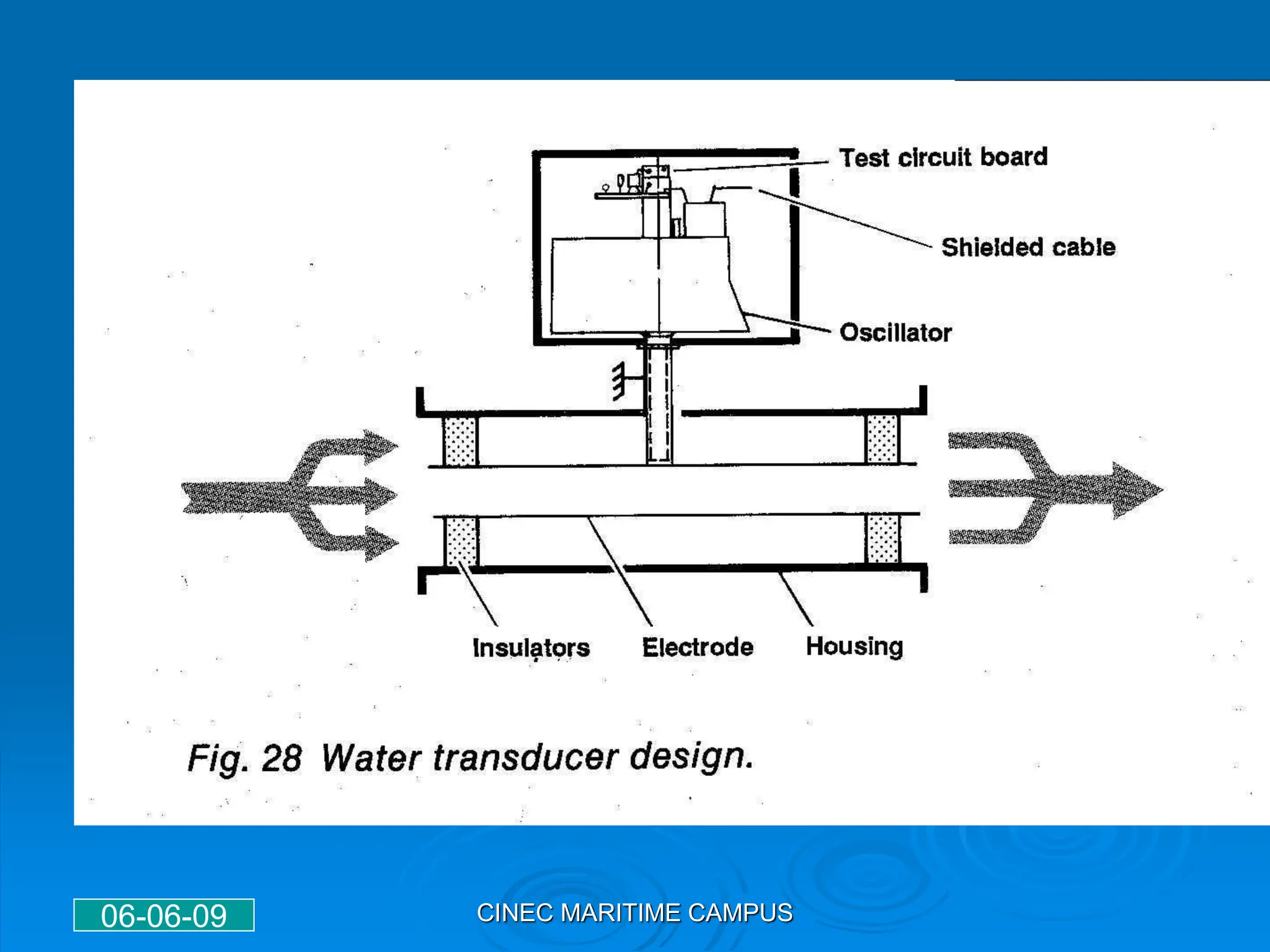 Test circuit board

Shielded cable

Oscillator

Insulators

Electrode

Housing

Fig. 28 Water transducer design.

06-06-09

CINEC MARITIME CAMPUS