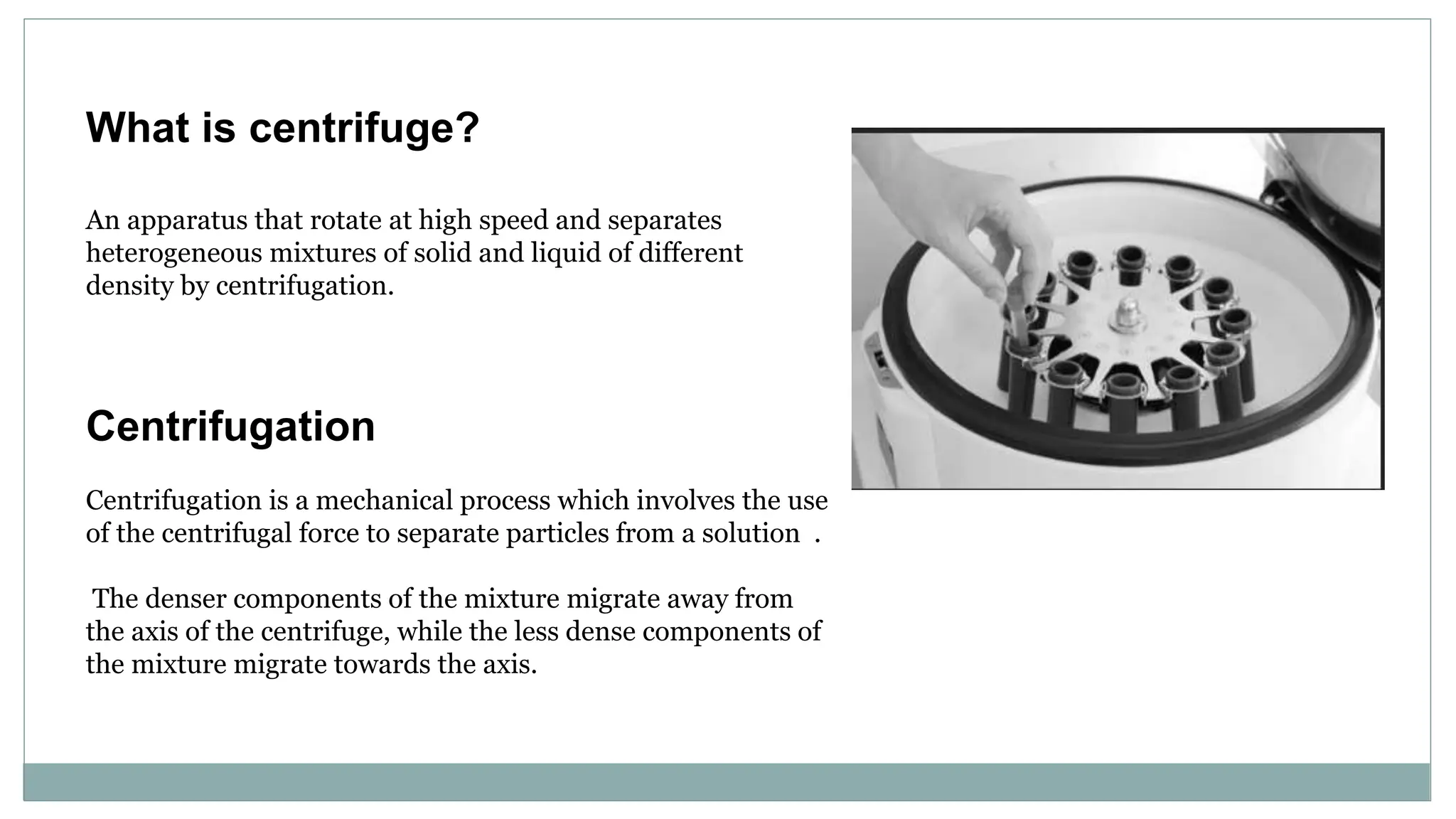 What is centrifuge?

An apparatus that rotate at high speed and separates heterogeneous mixtures of solid and liquid of different density by centrifugation.

Centrifugation

Centrifugation is a mechanical process which involves the use of the centrifugal force to separate particles from a solution .

The denser components of the mixture migrate away from the axis of the centrifuge, while the less dense components of the mixture migrate towards the axis.