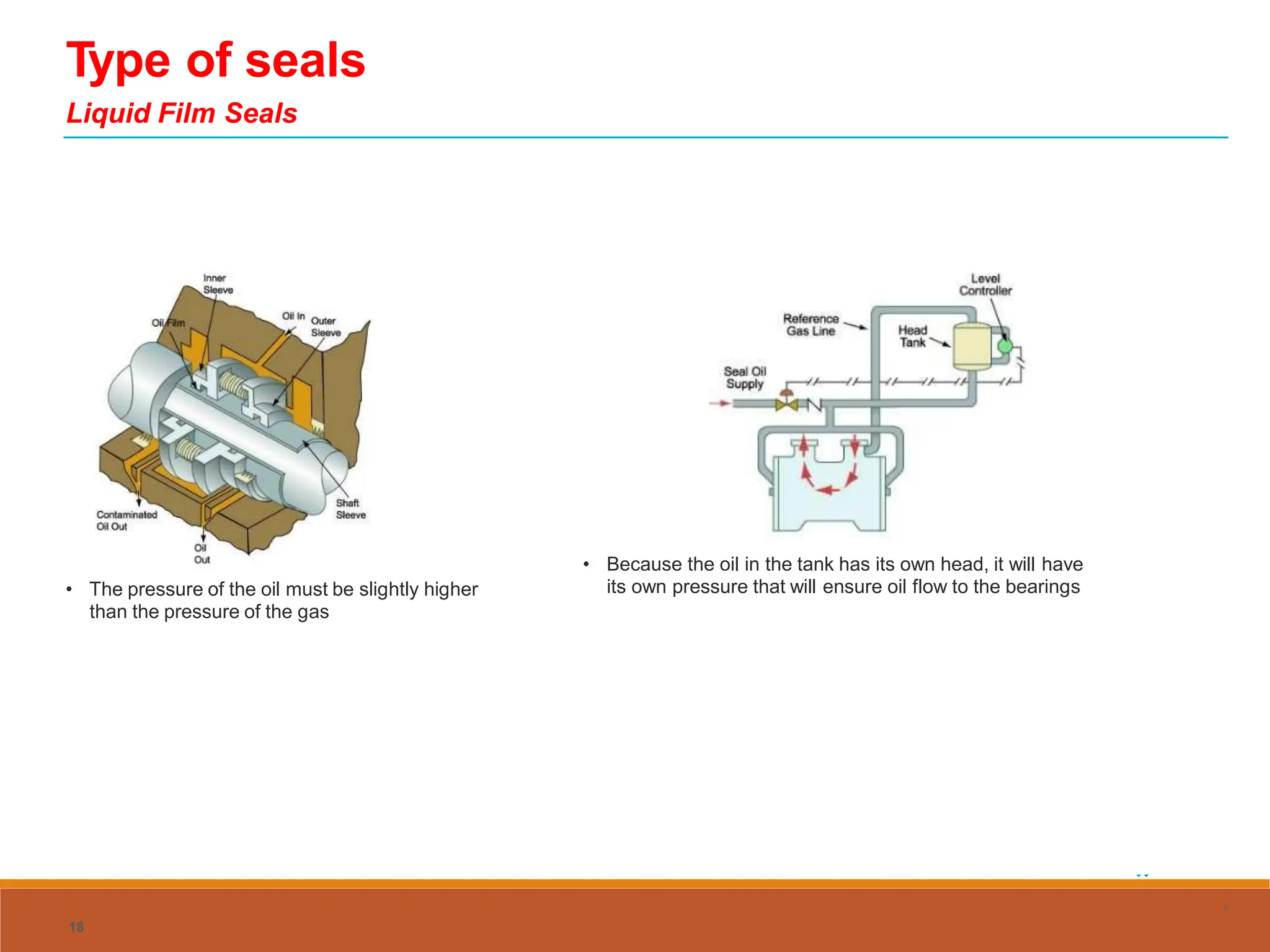 Type of seals

Liquid Film Seals

Inner Sleeve

Oil Film

Oil In

Outer Sleeve

Shaft Sleeve

Contaminated Oil Out

Oil Out

• The pressure of the oil must be slightly higher than the pressure of the gas

Level Controller

Reference Gas Line

Head Tank

Seal Oil Supply

• Because the oil in the tank has its own head, it will have its own pressure that will ensure oil flow to the bearings

18