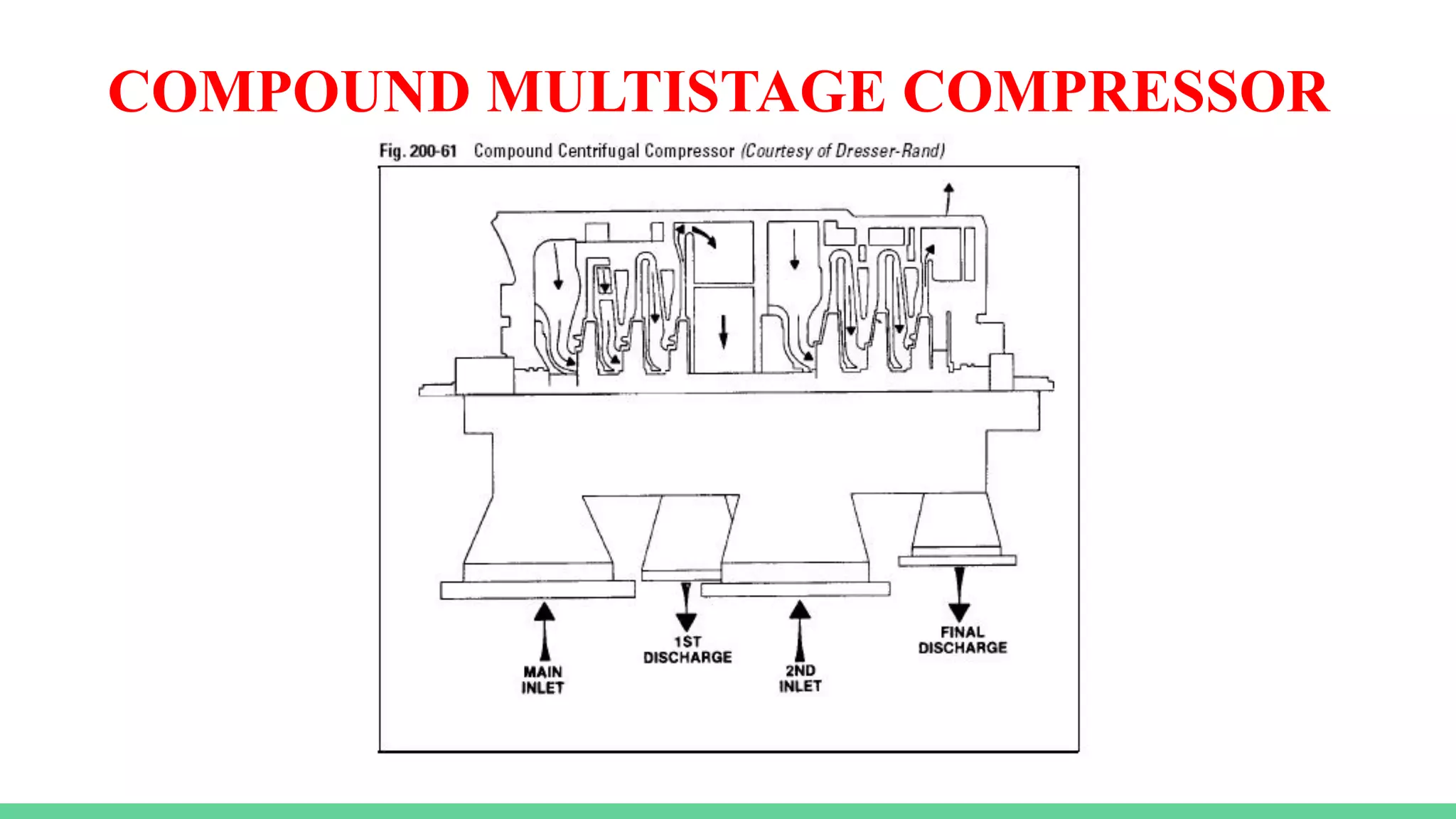 COMPOUND MULTISTAGE COMPRESSOR

Fig. 200-61 Compound Centrifugal Compressor (Courtesy of Dresser-Rand)

MAIN INLET

1ST DISCHARGE

2ND INLET

FINAL DISCHARGE