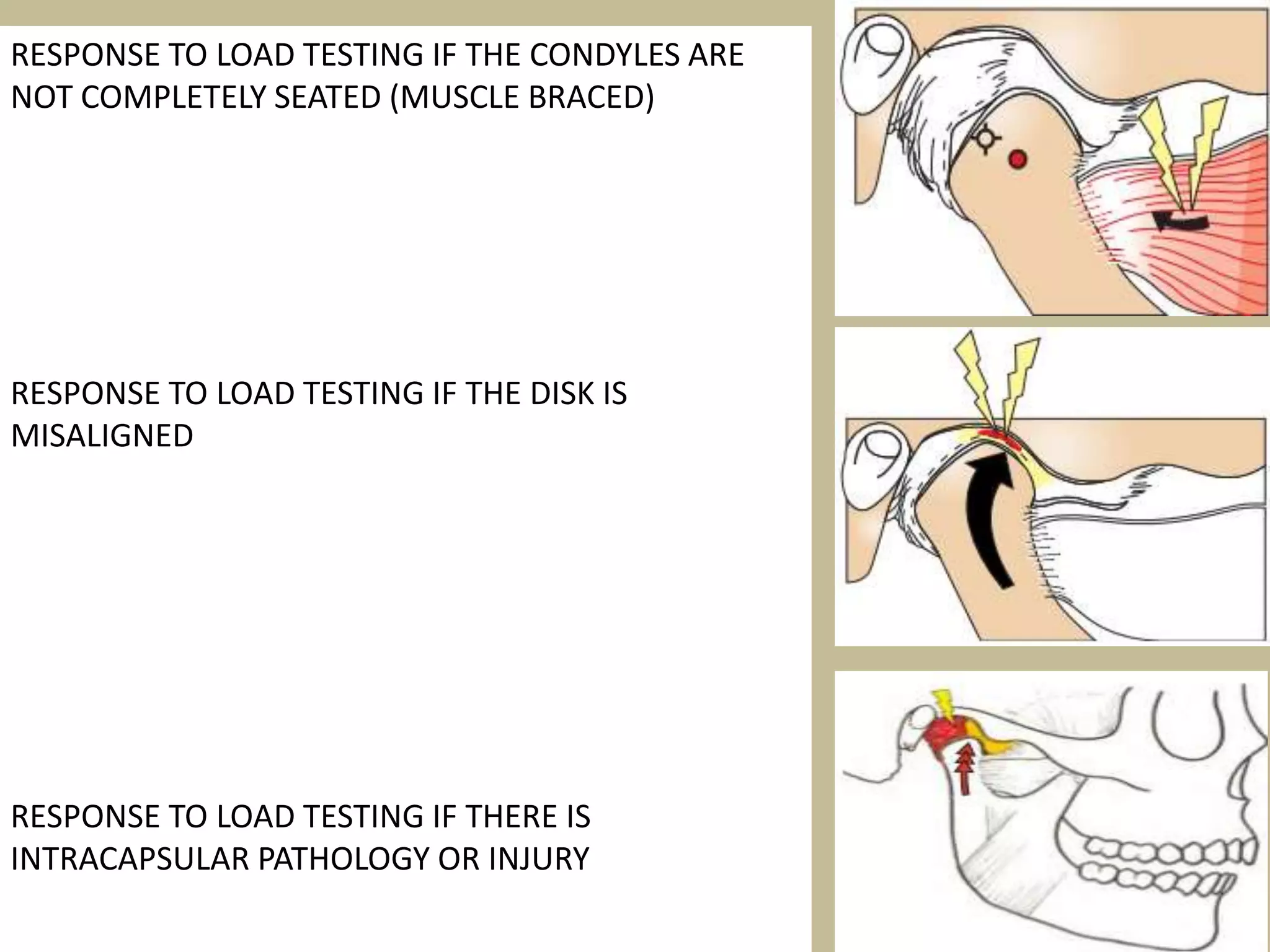 RESPONSE TO LOAD TESTING IF THE CONDYLES ARE NOT COMPLETELY SEATED (MUSCLE BRACED)

RESPONSE TO LOAD TESTING IF THE DISK IS MISALIGNED

RESPONSE TO LOAD TESTING IF THERE IS INTRACAPSULAR PATHOLOGY OR INJURY