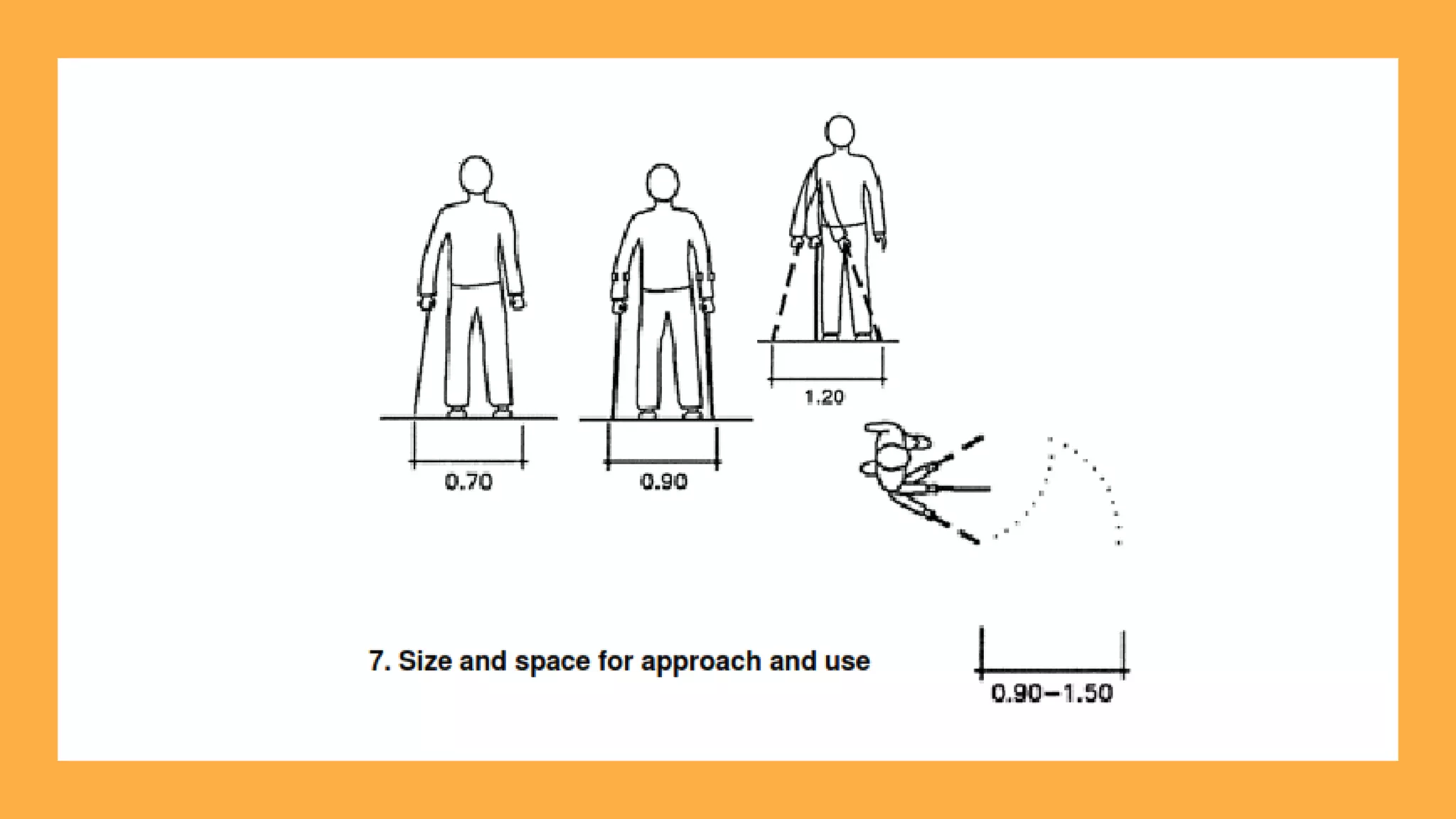 1.20

0.70

0.90

7. Size and space for approach and use

0.90–1.50