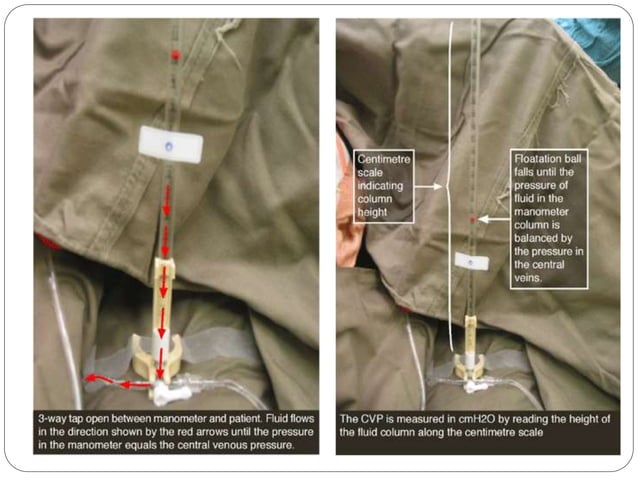 3-way tap open between manometer and patient. Fluid flows in the direction shown by the red arrows until the pressure in the manometer equals the central venous pressure.

Centimetre scale indicating column height

Floatation ball falls until the pressure of fluid in the manometer column is balanced by the pressure in the central veins.

The CVP is measured in cmH2O by reading the height of the fluid column along the centimetre scale