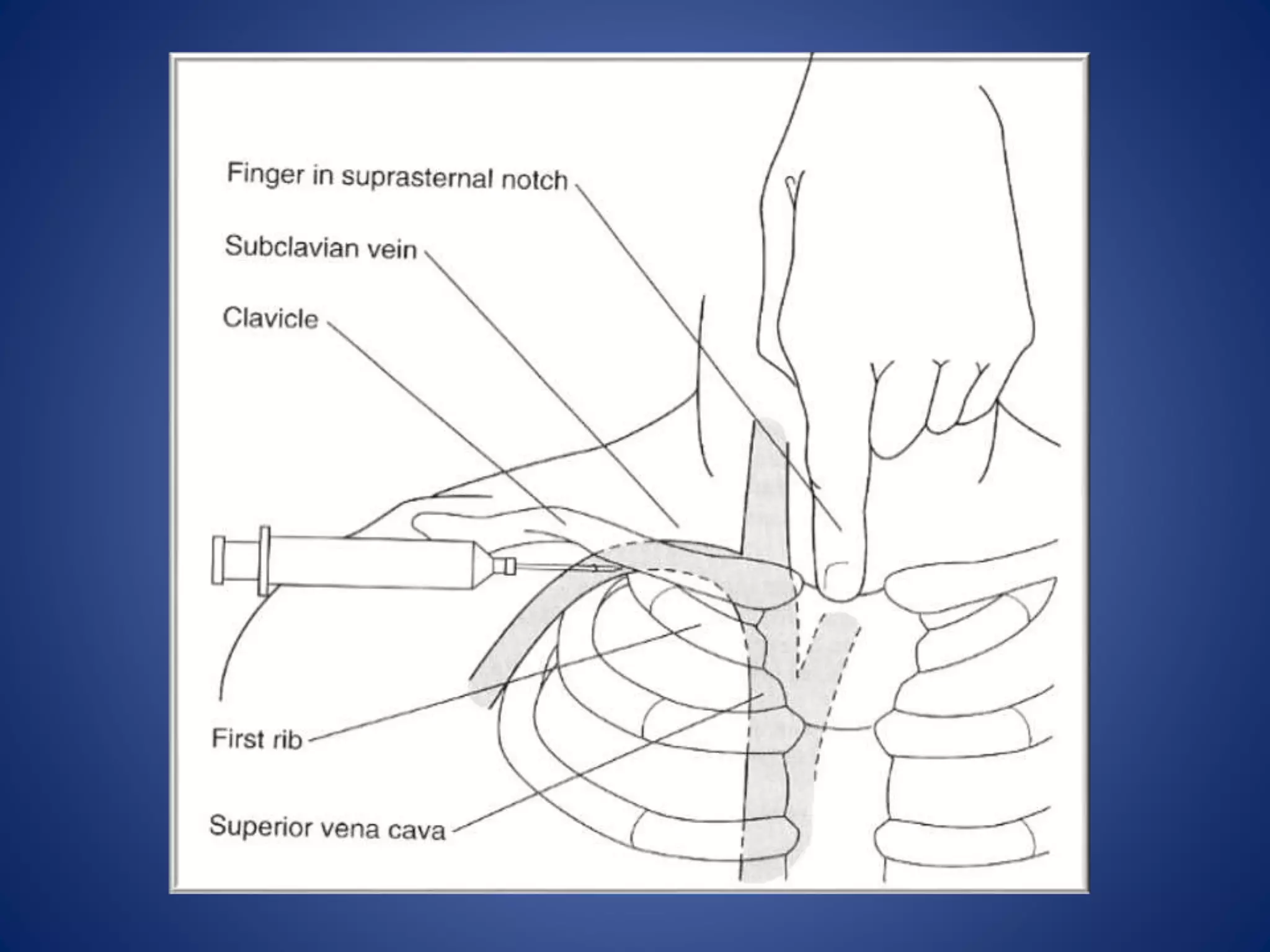 Finger in suprasternal notch

Subclavian vein

Clavicle

First rib

Superior vena cava