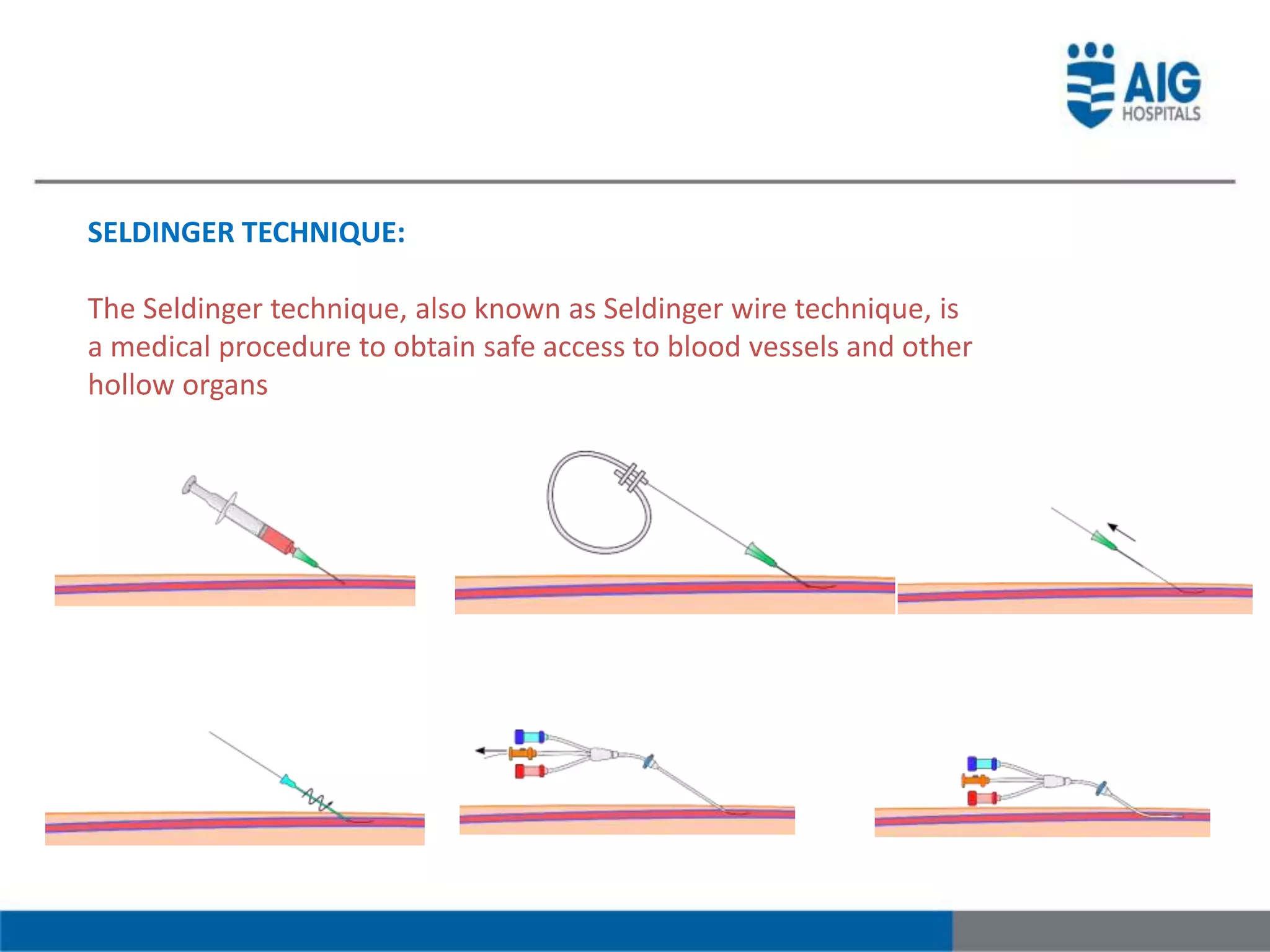 AIG HOSPITALS

SELDINGER TECHNIQUE:

The Seldinger technique, also known as Seldinger wire technique, is a medical procedure to obtain safe access to blood vessels and other hollow organs