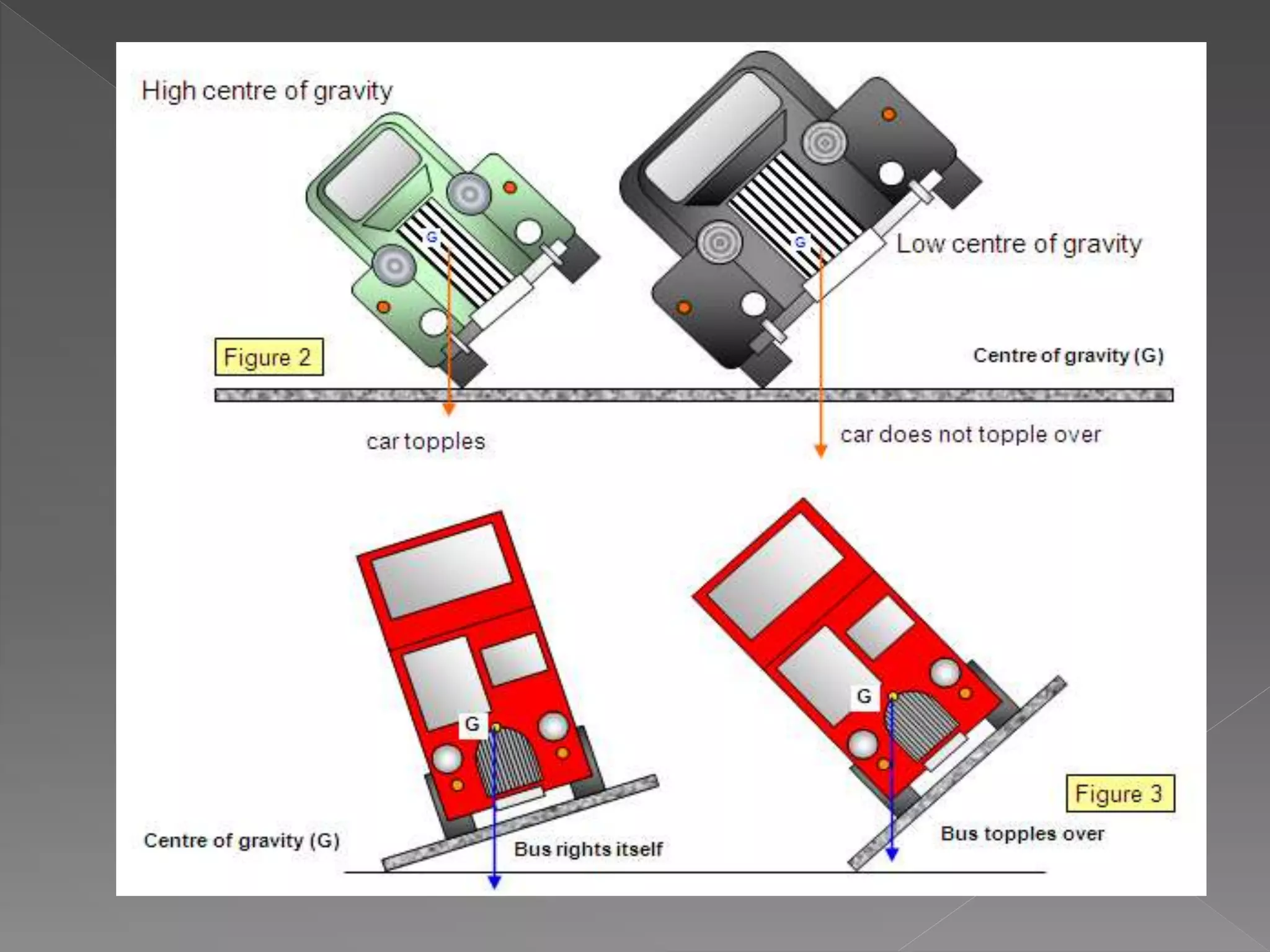 High centre of gravity

G

G

Low centre of gravity

Figure 2

Centre of gravity (G)

car topples

car does not topple over

G

G

Figure 3

Centre of gravity (G)

Bus rights itself

Bus topples over