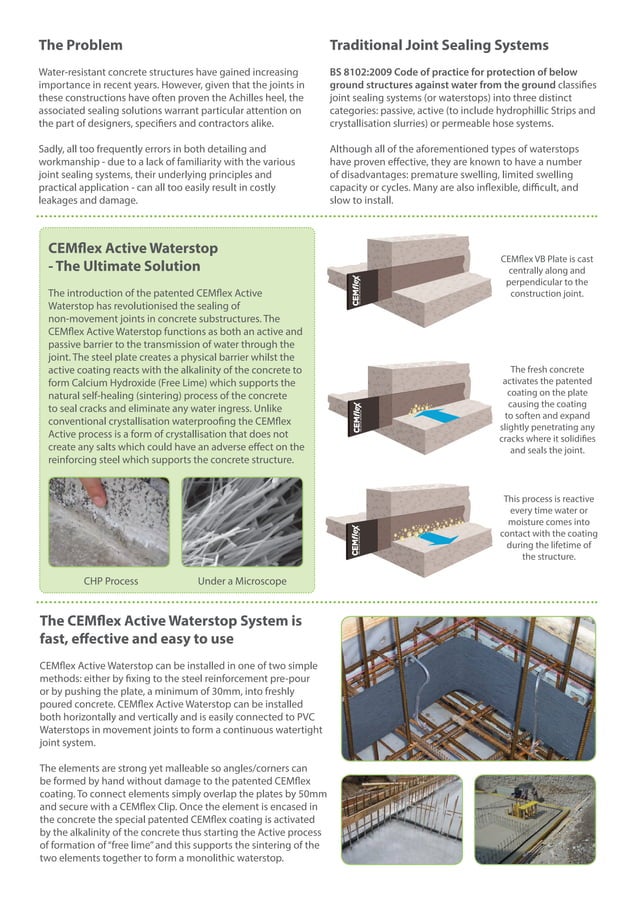 The Problem

Water-resistant concrete structures have gained increasing importance in recent years. However, given that the joints in these constructions have often proven the Achilles heel, the associated sealing solutions warrant particular attention on the part of designers, specifiers and contractors alike.

Sadly, all too frequently errors in both detailing and workmanship - due to a lack of familiarity with the various joint sealing systems, their underlying principles and practical application - can all too easily result in costly leakages and damage.

Traditional Joint Sealing Systems

BS 8102:2009 Code of practice for protection of below ground structures against water from the ground classifies joint sealing systems (or waterstops) into three distinct categories: passive, active (to include hydrophillic Strips and crystallisation slurries) or permeable hose systems.

Although all of the aforementioned types of waterstops have proven effective, they are known to have a number of disadvantages: premature swelling, limited swelling capacity or cycles. Many are also inflexible, difficult, and slow to install.

CEMflex Active Waterstop - The Ultimate Solution

The introduction of the patented CEMflex Active Waterstop has revolutionised the sealing of non-movement joints in concrete substructures. The CEMflex Active Waterstop functions as both an active and passive barrier to the transmission of water through the joint. The steel plate creates a physical barrier whilst the active coating reacts with the alkalinity of the concrete to form Calcium Hydroxide (Free Lime) which supports the natural self-healing (sintering) process of the concrete to seal cracks and eliminate any water ingress. Unlike conventional crystallisation waterproofing the CEMflex Active process is a form of crystallisation that does not create any salts which could have an adverse effect on the reinforcing steel which supports the concrete structure.

CHP Process

Under a Microscope

CEMflex

CEMflex VB Plate is cast centrally along and perpendicular to the construction joint.

CEMflex

The fresh concrete activates the patented coating on the plate causing the coating to soften and expand slightly penetrating any cracks where it solidifies and seals the joint.

CEMflex

This process is reactive every time water or moisture comes into contact with the coating during the lifetime of the structure.

The CEMflex Active Waterstop System is fast, effective and easy to use

CEMflex Active Waterstop can be installed in one of two simple methods: either by fixing to the steel reinforcement pre-pour or by pushing the plate, a minimum of 30mm, into freshly poured concrete. CEMflex Active Waterstop can be installed both horizontally and vertically and is easily connected to PVC Waterstops in movement joints to form a continuous watertight joint system.

The elements are strong yet malleable so angles/corners can be formed by hand without damage to the patented CEMflex coating. To connect elements simply overlap the plates by 50mm and secure with a CEMflex Clip. Once the element is encased in the concrete the special patented CEMflex coating is activated by the alkalinity of the concrete thus starting the Active process of formation of "free lime" and this supports the sintering of the two elements together to form a monolithic waterstop.