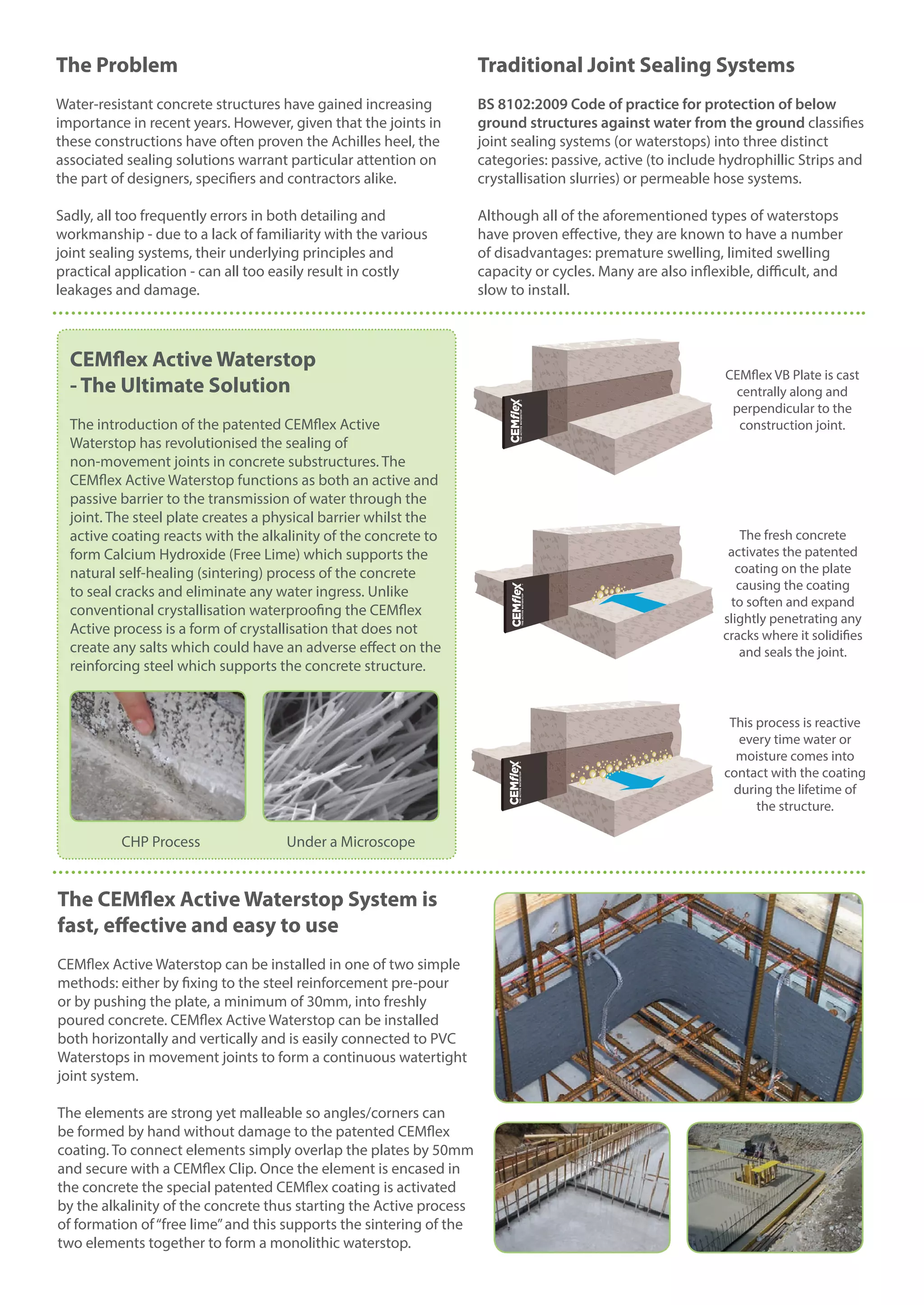 The Problem

Water-resistant concrete structures have gained increasing importance in recent years. However, given that the joints in these constructions have often proven the Achilles heel, the associated sealing solutions warrant particular attention on the part of designers, specifiers and contractors alike.

Sadly, all too frequently errors in both detailing and workmanship - due to a lack of familiarity with the various joint sealing systems, their underlying principles and practical application - can all too easily result in costly leakages and damage.

Traditional Joint Sealing Systems

BS 8102:2009 Code of practice for protection of below ground structures against water from the ground classifies joint sealing systems (or waterstops) into three distinct categories: passive, active (to include hydrophillic Strips and crystallisation slurries) or permeable hose systems.

Although all of the aforementioned types of waterstops have proven effective, they are known to have a number of disadvantages: premature swelling, limited swelling capacity or cycles. Many are also inflexible, difficult, and slow to install.

CEMflex Active Waterstop - The Ultimate Solution

The introduction of the patented CEMflex Active Waterstop has revolutionised the sealing of non-movement joints in concrete substructures. The CEMflex Active Waterstop functions as both an active and passive barrier to the transmission of water through the joint. The steel plate creates a physical barrier whilst the active coating reacts with the alkalinity of the concrete to form Calcium Hydroxide (Free Lime) which supports the natural self-healing (sintering) process of the concrete to seal cracks and eliminate any water ingress. Unlike conventional crystallisation waterproofing the CEMflex Active process is a form of crystallisation that does not create any salts which could have an adverse effect on the reinforcing steel which supports the concrete structure.

CHP Process

Under a Microscope

CEMflex

CEMflex VB Plate is cast centrally along and perpendicular to the construction joint.

CEMflex

The fresh concrete activates the patented coating on the plate causing the coating to soften and expand slightly penetrating any cracks where it solidifies and seals the joint.

CEMflex

This process is reactive every time water or moisture comes into contact with the coating during the lifetime of the structure.

The CEMflex Active Waterstop System is fast, effective and easy to use

CEMflex Active Waterstop can be installed in one of two simple methods: either by fixing to the steel reinforcement pre-pour or by pushing the plate, a minimum of 30mm, into freshly poured concrete. CEMflex Active Waterstop can be installed both horizontally and vertically and is easily connected to PVC Waterstops in movement joints to form a continuous watertight joint system.

The elements are strong yet malleable so angles/corners can be formed by hand without damage to the patented CEMflex coating. To connect elements simply overlap the plates by 50mm and secure with a CEMflex Clip. Once the element is encased in the concrete the special patented CEMflex coating is activated by the alkalinity of the concrete thus starting the Active process of formation of "free lime" and this supports the sintering of the two elements together to form a monolithic waterstop.