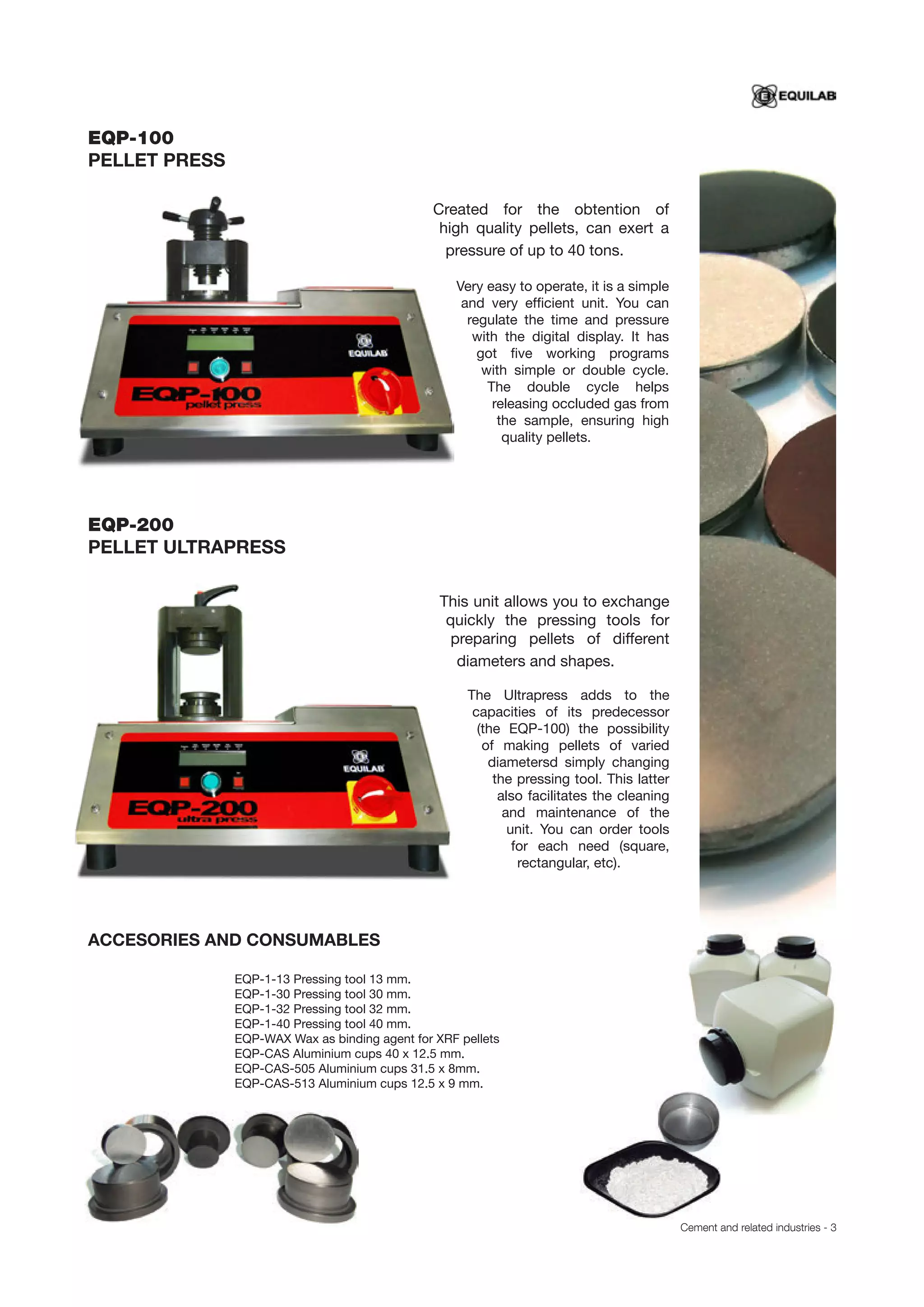 EQUILAB

EQP-100
PELLET PRESS

EQUILAB
EQP-100
pellet press

Created for the obtention of high quality pellets, can exert a pressure of up to 40 tons.

Very easy to operate, it is a simple and very efficient unit. You can regulate the time and pressure with the digital display. It has got five working programs with simple or double cycle. The double cycle helps releasing occluded gas from the sample, ensuring high quality pellets.

EQP-200
PELLET ULTRAPRESS

EQUILAB
EQP-200
ultra press

This unit allows you to exchange quickly the pressing tools for preparing pellets of different diameters and shapes.

The Ultrapress adds to the capacities of its predecessor (the EQP-100) the possibility of making pellets of varied diametersd simply changing the pressing tool. This latter also facilitates the cleaning and maintenance of the unit. You can order tools for each need (square, rectangular, etc).

ACCESORIES AND CONSUMABLES

EQP-1-13 Pressing tool 13 mm.
EQP-1-30 Pressing tool 30 mm.
EQP-1-32 Pressing tool 32 mm.
EQP-1-40 Pressing tool 40 mm.
EQP-WAX Wax as binding agent for XRF pellets
EQP-CAS Aluminium cups 40 x 12.5 mm.
EQP-CAS-505 Aluminium cups 31.5 x 8mm.
EQP-CAS-513 Aluminium cups 12.5 x 9 mm.

Cement and related industries - 3