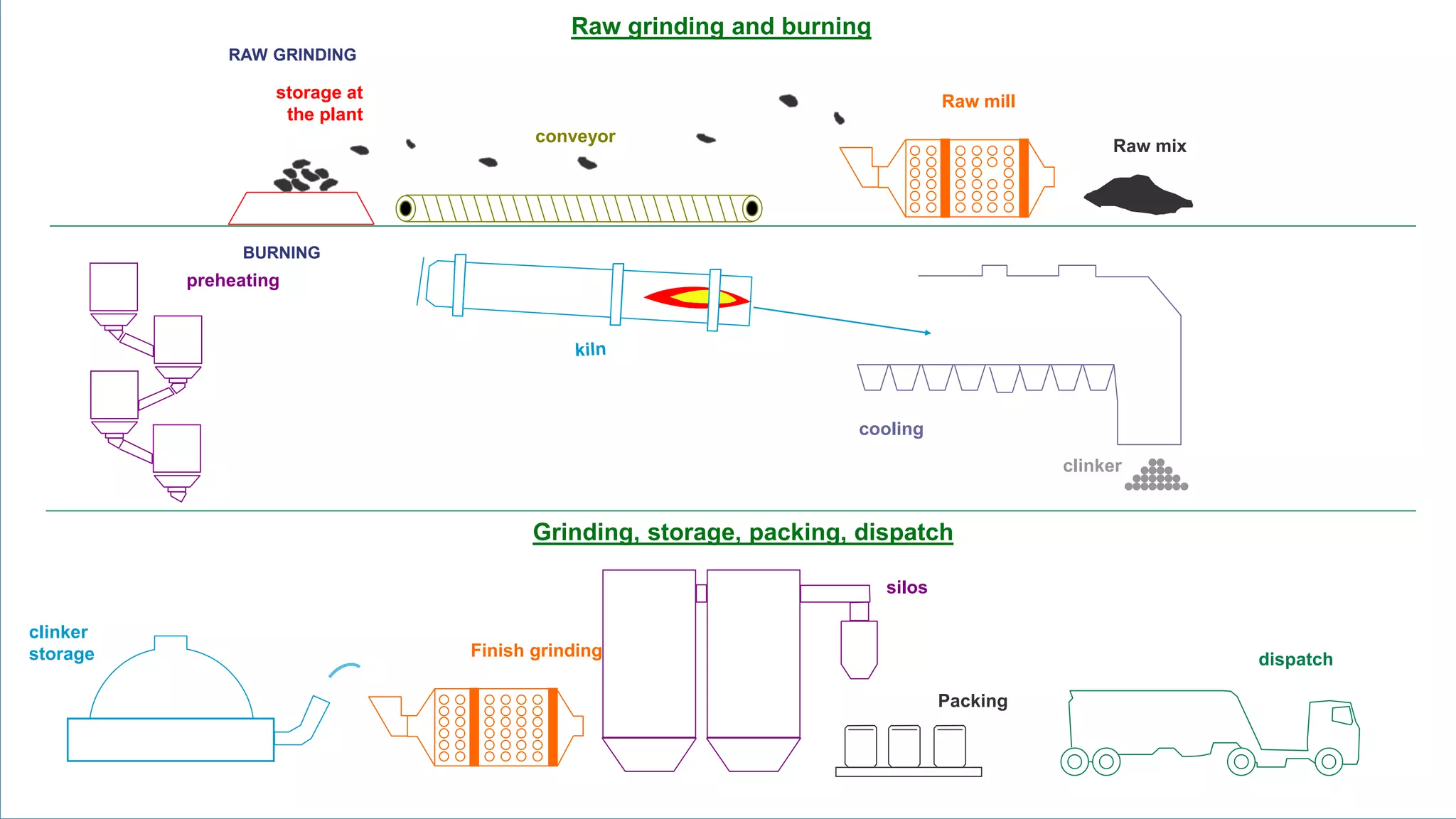 Raw grinding and burning

RAW GRINDING

storage at the plant

conveyor

Raw mill

Raw mix

BURNING

preheating

kiln

cooling

clinker

Grinding, storage, packing, dispatch

clinker storage

Finish grinding

silos

Packing

dispatch