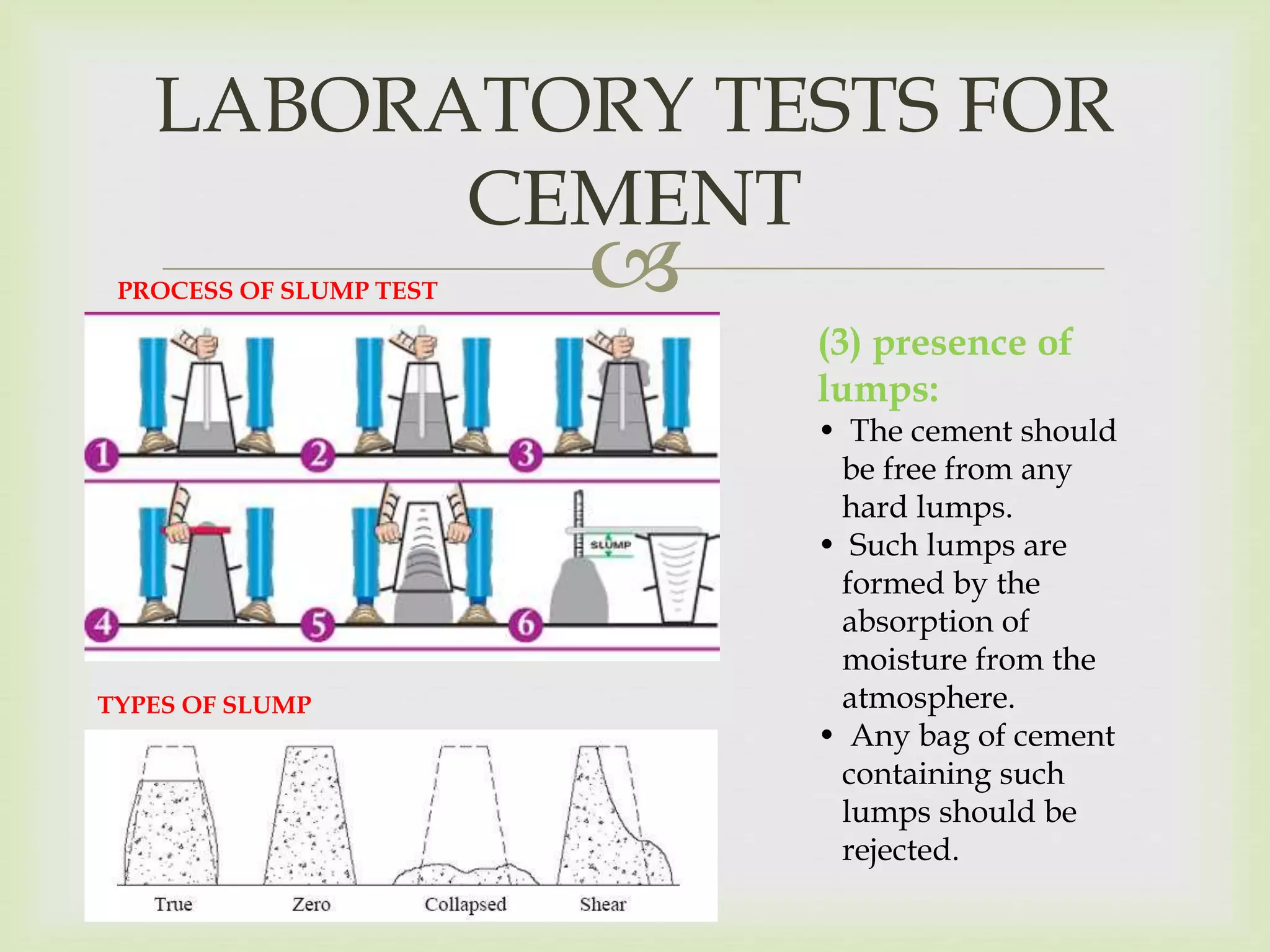 LABORATORY TESTS FOR CEMENT

PROCESS OF SLUMP TEST

1 2 3

4 5 6

SLUMP

TYPES OF SLUMP

True Zero Collapsed Shear

(3) presence of lumps:

• The cement should be free from any hard lumps.
• Such lumps are formed by the absorption of moisture from the atmosphere.
• Any bag of cement containing such lumps should be rejected.