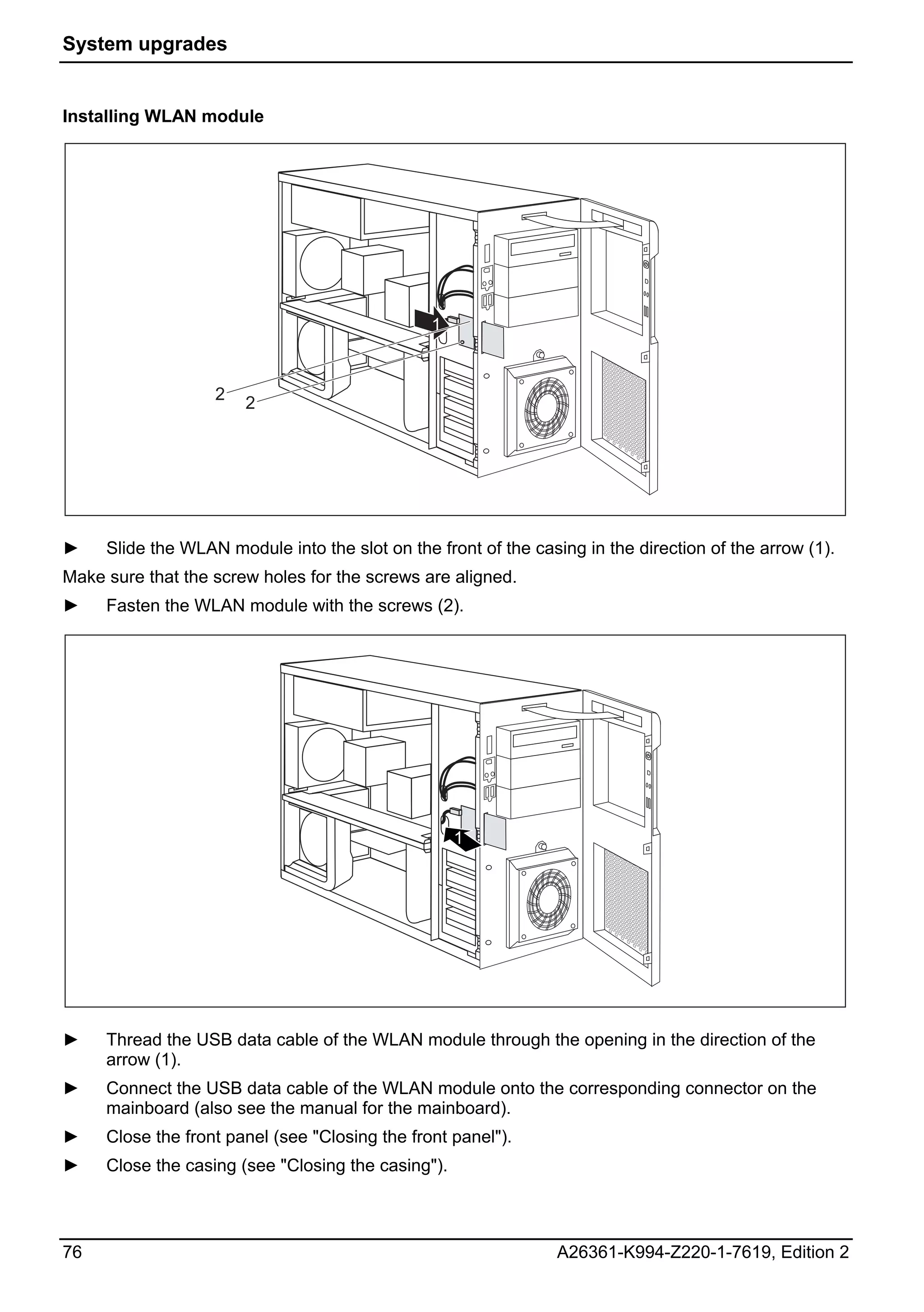 System upgrades

Installing WLAN module

1
2
2

► Slide the WLAN module into the slot on the front of the casing in the direction of the arrow (1).

Make sure that the screw holes for the screws are aligned.

► Fasten the WLAN module with the screws (2).

1

► Thread the USB data cable of the WLAN module through the opening in the direction of the arrow (1).

► Connect the USB data cable of the WLAN module onto the corresponding connector on the mainboard (also see the manual for the mainboard).

► Close the front panel (see "Closing the front panel").

► Close the casing (see "Closing the casing").

76 A26361-K994-Z220-1-7619, Edition 2