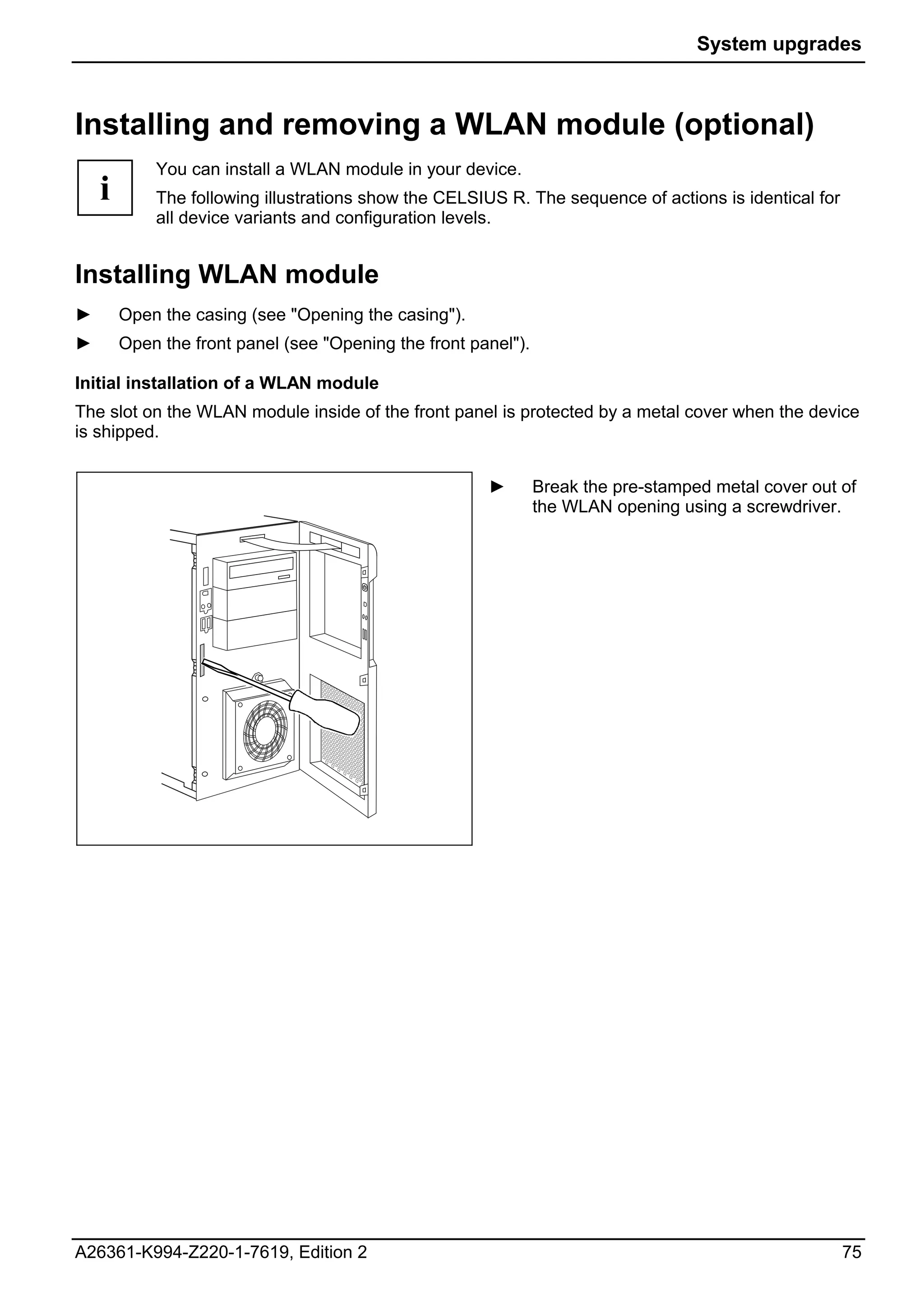 System upgrades

Installing and removing a WLAN module (optional)

i

You can install a WLAN module in your device.

The following illustrations show the CELSIUS R. The sequence of actions is identical for all device variants and configuration levels.

Installing WLAN module

► Open the casing (see "Opening the casing").

► Open the front panel (see "Opening the front panel").

Initial installation of a WLAN module

The slot on the WLAN module inside of the front panel is protected by a metal cover when the device is shipped.

► Break the pre-stamped metal cover out of the WLAN opening using a screwdriver.

A26361-K994-Z220-1-7619, Edition 2 75