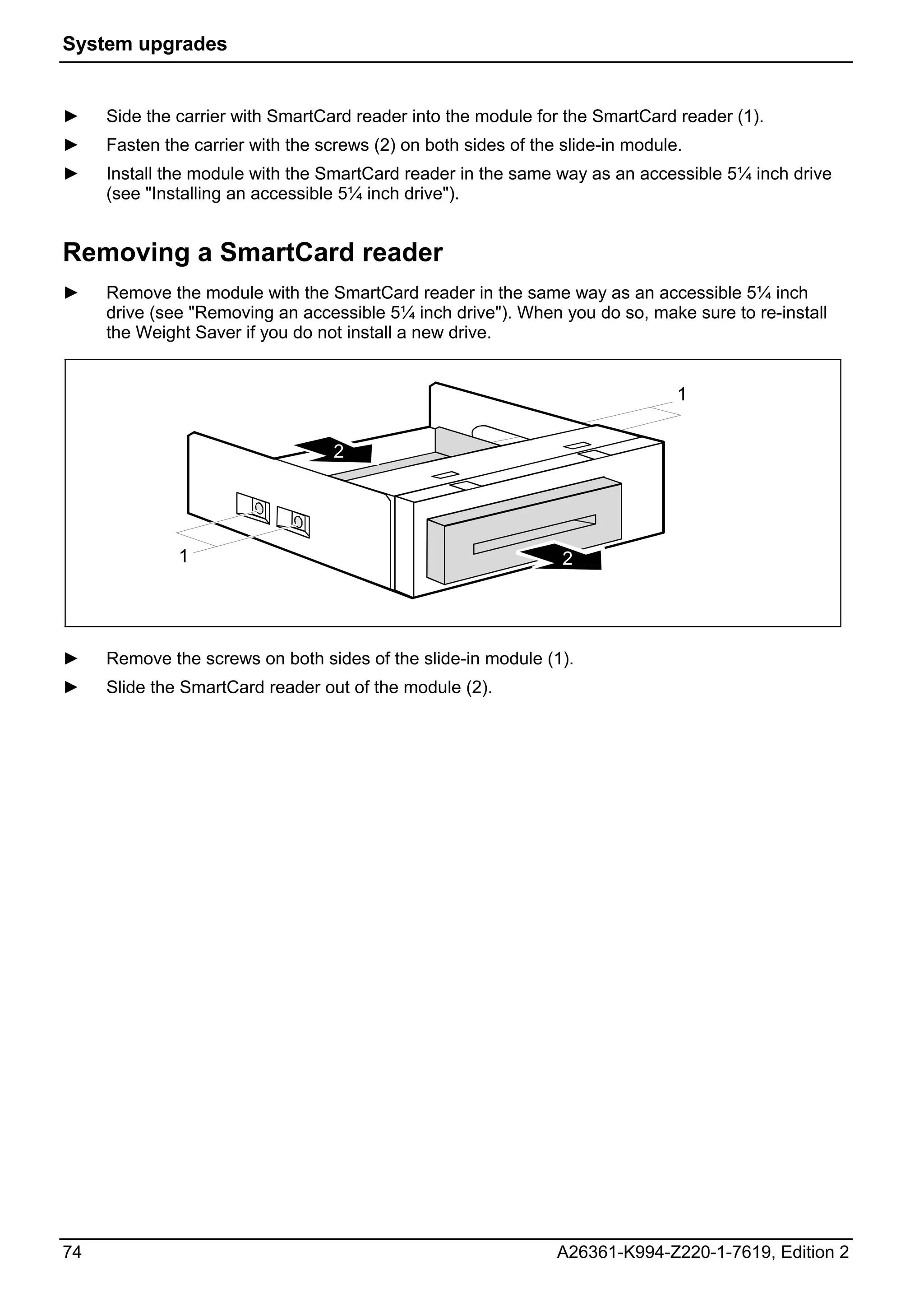 System upgrades

► Side the carrier with SmartCard reader into the module for the SmartCard reader (1).

► Fasten the carrier with the screws (2) on both sides of the slide-in module.

► Install the module with the SmartCard reader in the same way as an accessible 5¼ inch drive (see "Installing an accessible 5¼ inch drive").

Removing a SmartCard reader

► Remove the module with the SmartCard reader in the same way as an accessible 5¼ inch drive (see "Removing an accessible 5¼ inch drive"). When you do so, make sure to re-install the Weight Saver if you do not install a new drive.

1
2
1
2

► Remove the screws on both sides of the slide-in module (1).

► Slide the SmartCard reader out of the module (2).

74 A26361-K994-Z220-1-7619, Edition 2