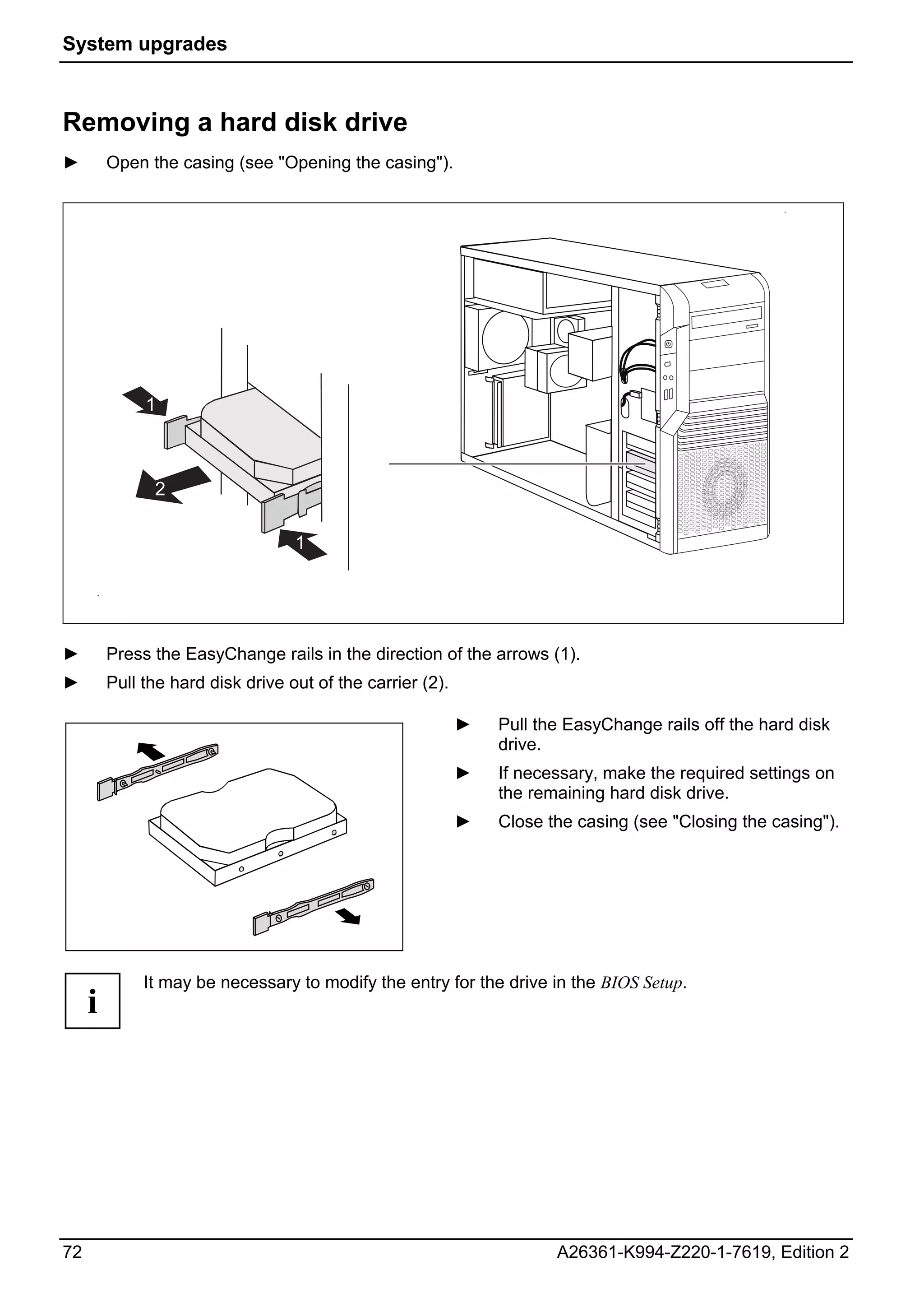 System upgrades

Removing a hard disk drive

► Open the casing (see "Opening the casing").

1

2

1

► Press the EasyChange rails in the direction of the arrows (1).

► Pull the hard disk drive out of the carrier (2).

► Pull the EasyChange rails off the hard disk drive.

► If necessary, make the required settings on the remaining hard disk drive.

► Close the casing (see "Closing the casing").

i

It may be necessary to modify the entry for the drive in the BIOS Setup.

72

A26361-K994-Z220-1-7619, Edition 2