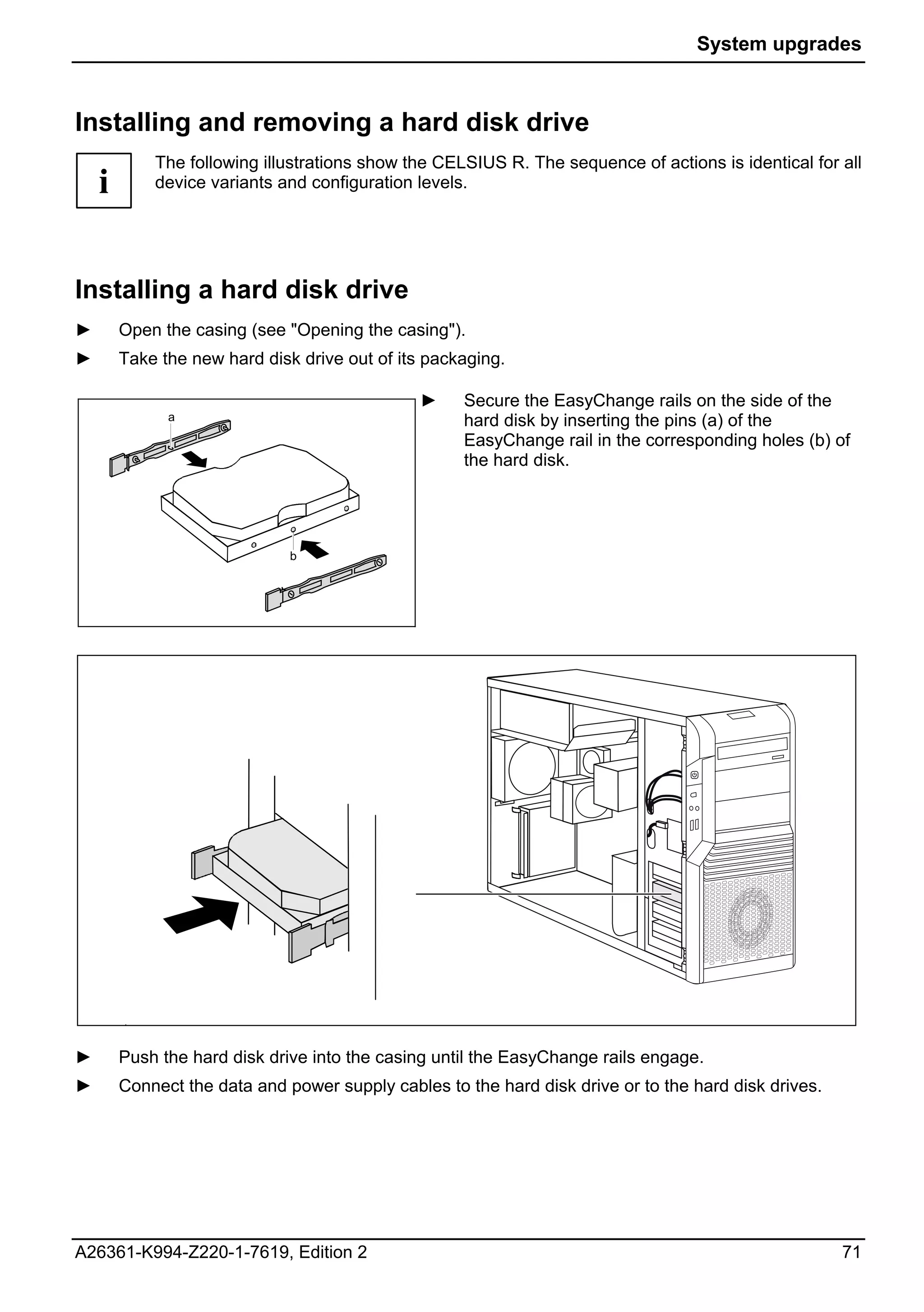 System upgrades

Installing and removing a hard disk drive

i

The following illustrations show the CELSIUS R. The sequence of actions is identical for all device variants and configuration levels.

Installing a hard disk drive

► Open the casing (see "Opening the casing").

► Take the new hard disk drive out of its packaging.

a

b

► Secure the EasyChange rails on the side of the hard disk by inserting the pins (a) of the EasyChange rail in the corresponding holes (b) of the hard disk.

► Push the hard disk drive into the casing until the EasyChange rails engage.

► Connect the data and power supply cables to the hard disk drive or to the hard disk drives.

A26361-K994-Z220-1-7619, Edition 2

71