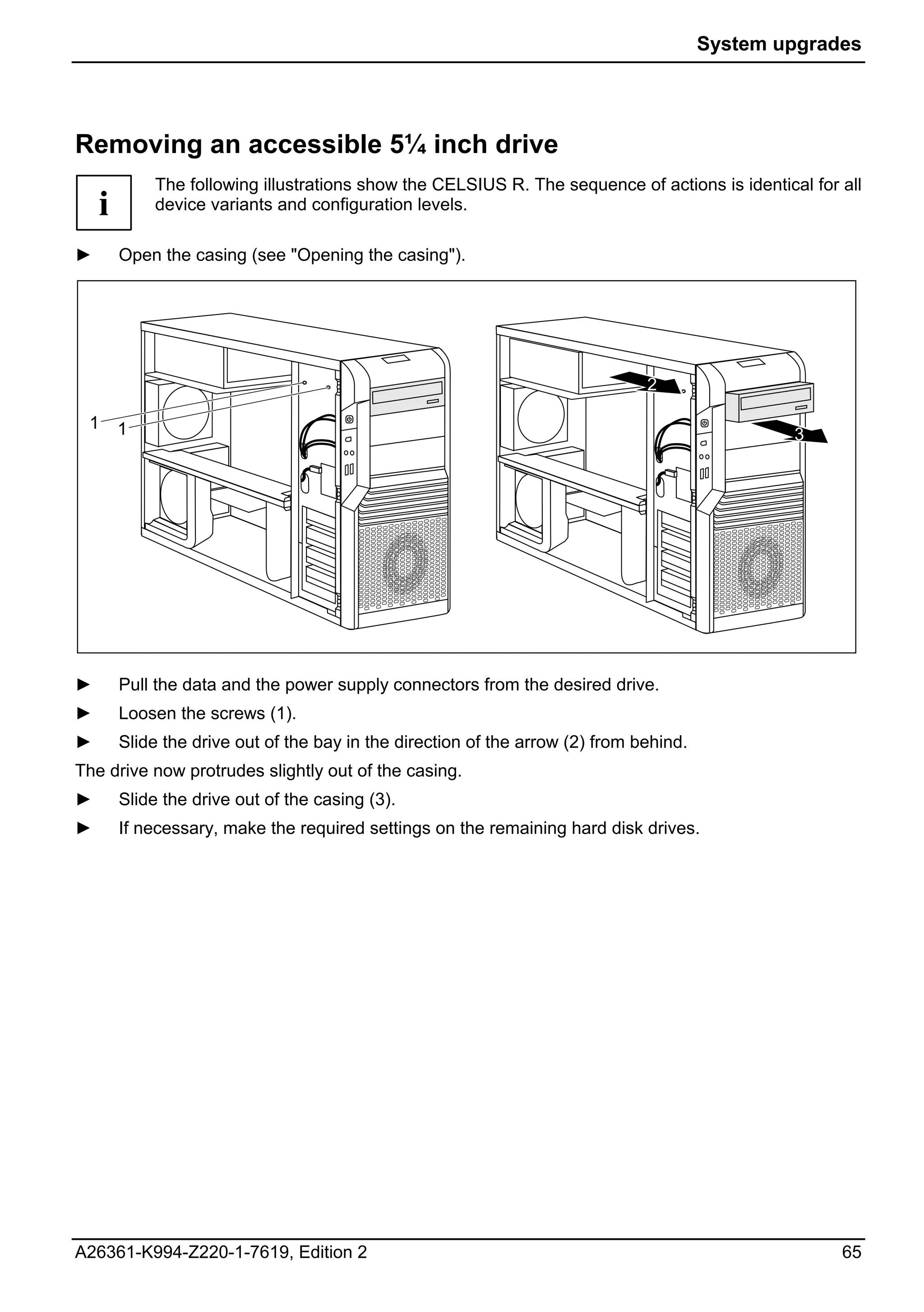 System upgrades

Removing an accessible 5¼ inch drive

i

The following illustrations show the CELSIUS R. The sequence of actions is identical for all device variants and configuration levels.

► Open the casing (see "Opening the casing").

1
1
2
3

► Pull the data and the power supply connectors from the desired drive.

► Loosen the screws (1).

► Slide the drive out of the bay in the direction of the arrow (2) from behind.

The drive now protrudes slightly out of the casing.

► Slide the drive out of the casing (3).

► If necessary, make the required settings on the remaining hard disk drives.

A26361-K994-Z220-1-7619, Edition 2 65