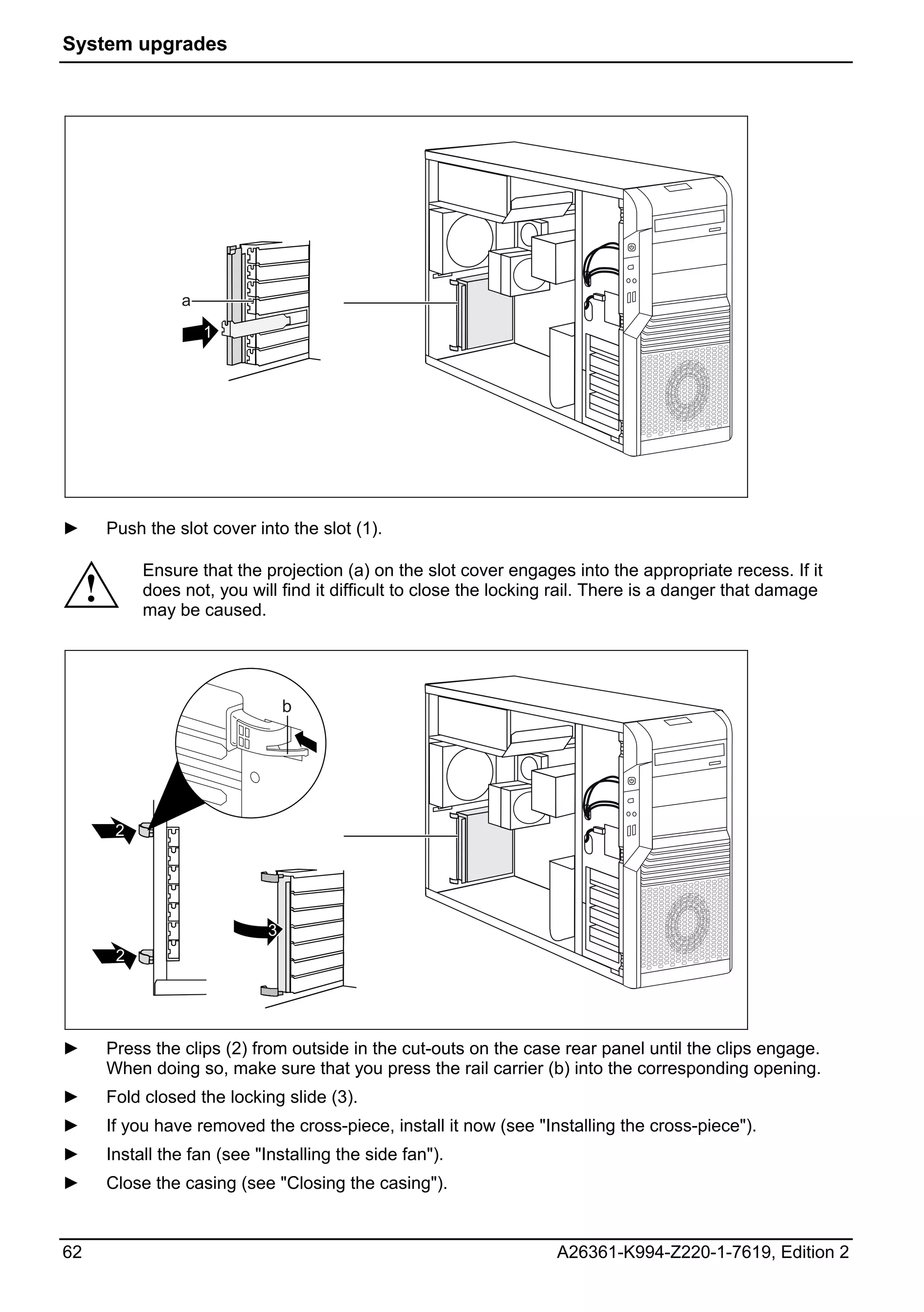 System upgrades

a

1

► Push the slot cover into the slot (1).

Ensure that the projection (a) on the slot cover engages into the appropriate recess. If it does not, you will find it difficult to close the locking rail. There is a danger that damage may be caused.

b

2

2

3

► Press the clips (2) from outside in the cut-outs on the case rear panel until the clips engage. When doing so, make sure that you press the rail carrier (b) into the corresponding opening.

► Fold closed the locking slide (3).

► If you have removed the cross-piece, install it now (see "Installing the cross-piece").

► Install the fan (see "Installing the side fan").

► Close the casing (see "Closing the casing").

62

A26361-K994-Z220-1-7619, Edition 2