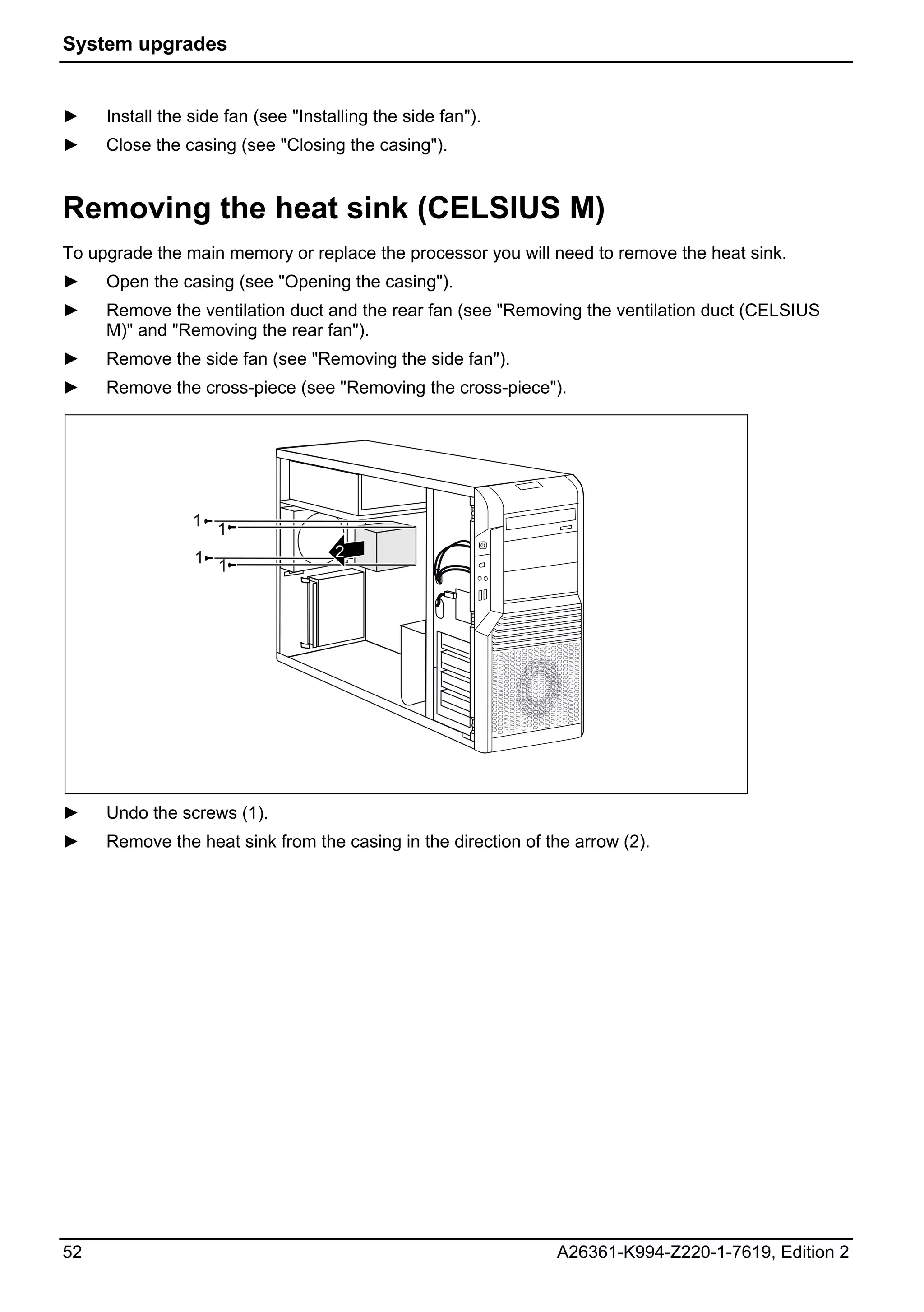 System upgrades

► Install the side fan (see "Installing the side fan").

► Close the casing (see "Closing the casing").

Removing the heat sink (CELSIUS M)

To upgrade the main memory or replace the processor you will need to remove the heat sink.

► Open the casing (see "Opening the casing").

► Remove the ventilation duct and the rear fan (see "Removing the ventilation duct (CELSIUS M)" and "Removing the rear fan").

► Remove the side fan (see "Removing the side fan").

► Remove the cross-piece (see "Removing the cross-piece").

1
1
1
1
2

► Undo the screws (1).

► Remove the heat sink from the casing in the direction of the arrow (2).

52 A26361-K994-Z220-1-7619, Edition 2