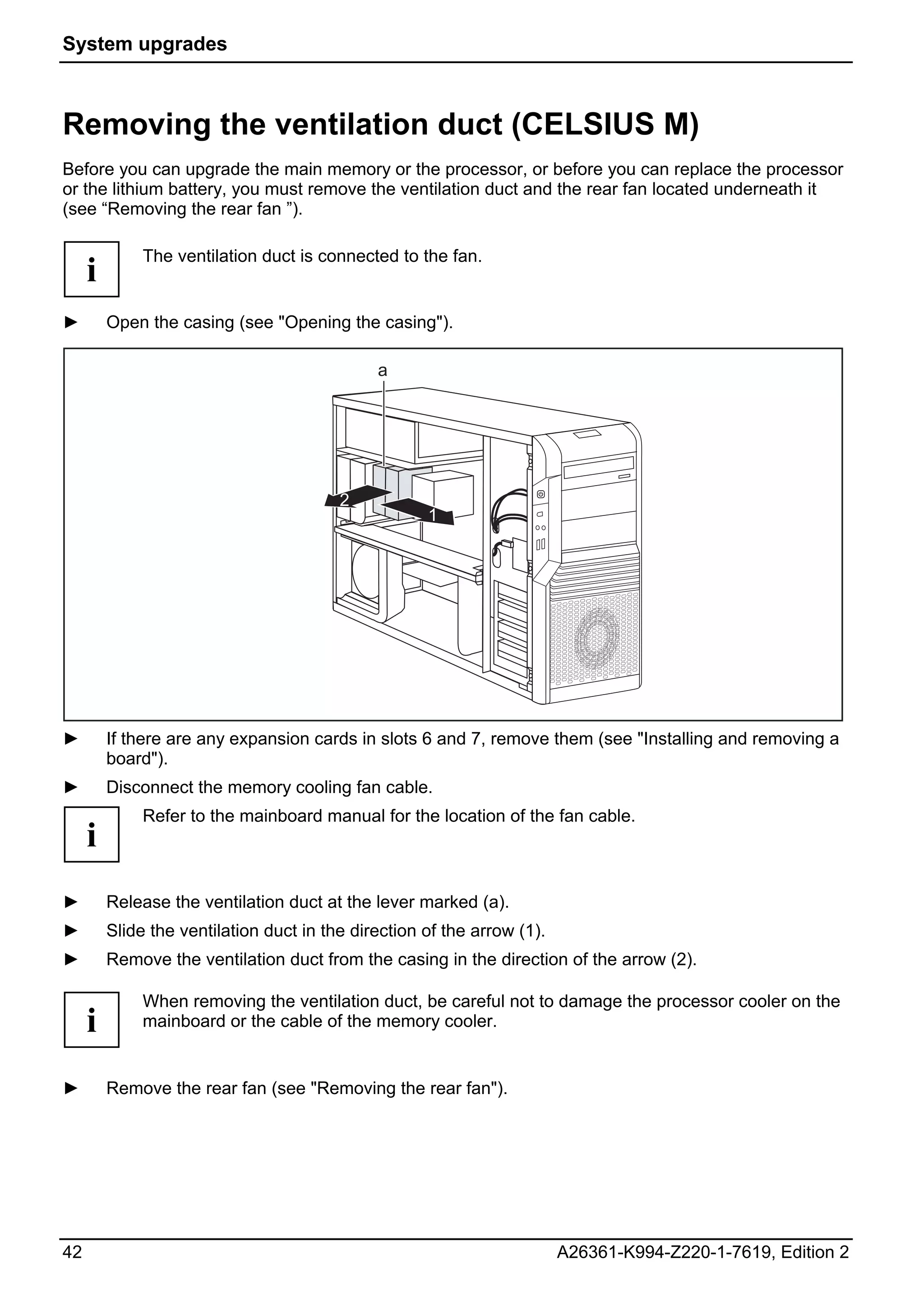 System upgrades

Removing the ventilation duct (CELSIUS M)

Before you can upgrade the main memory or the processor, or before you can replace the processor or the lithium battery, you must remove the ventilation duct and the rear fan located underneath it (see “Removing the rear fan ”).

i The ventilation duct is connected to the fan.

► Open the casing (see "Opening the casing").

a
2
1

► If there are any expansion cards in slots 6 and 7, remove them (see "Installing and removing a board").

► Disconnect the memory cooling fan cable.

i Refer to the mainboard manual for the location of the fan cable.

► Release the ventilation duct at the lever marked (a).

► Slide the ventilation duct in the direction of the arrow (1).

► Remove the ventilation duct from the casing in the direction of the arrow (2).

i When removing the ventilation duct, be careful not to damage the processor cooler on the mainboard or the cable of the memory cooler.

► Remove the rear fan (see "Removing the rear fan").

42 A26361-K994-Z220-1-7619, Edition 2