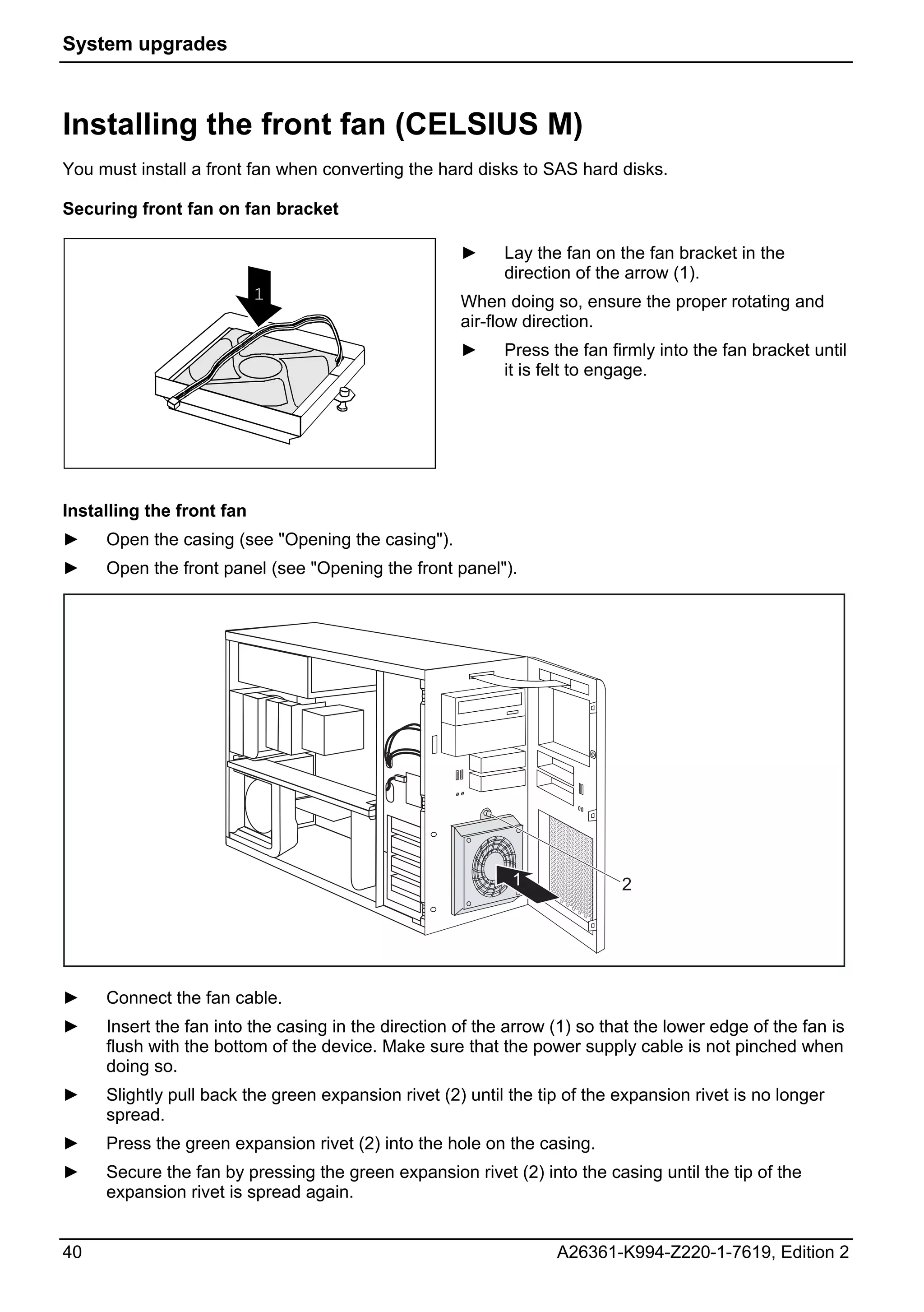 System upgrades

Installing the front fan (CELSIUS M)

You must install a front fan when converting the hard disks to SAS hard disks.

Securing front fan on fan bracket

1

► Lay the fan on the fan bracket in the direction of the arrow (1).

When doing so, ensure the proper rotating and air-flow direction.

► Press the fan firmly into the fan bracket until it is felt to engage.

Installing the front fan

► Open the casing (see "Opening the casing").

► Open the front panel (see "Opening the front panel").

1

2

► Connect the fan cable.

► Insert the fan into the casing in the direction of the arrow (1) so that the lower edge of the fan is flush with the bottom of the device. Make sure that the power supply cable is not pinched when doing so.

► Slightly pull back the green expansion rivet (2) until the tip of the expansion rivet is no longer spread.

► Press the green expansion rivet (2) into the hole on the casing.

► Secure the fan by pressing the green expansion rivet (2) into the casing until the tip of the expansion rivet is spread again.

40

A26361-K994-Z220-1-7619, Edition 2