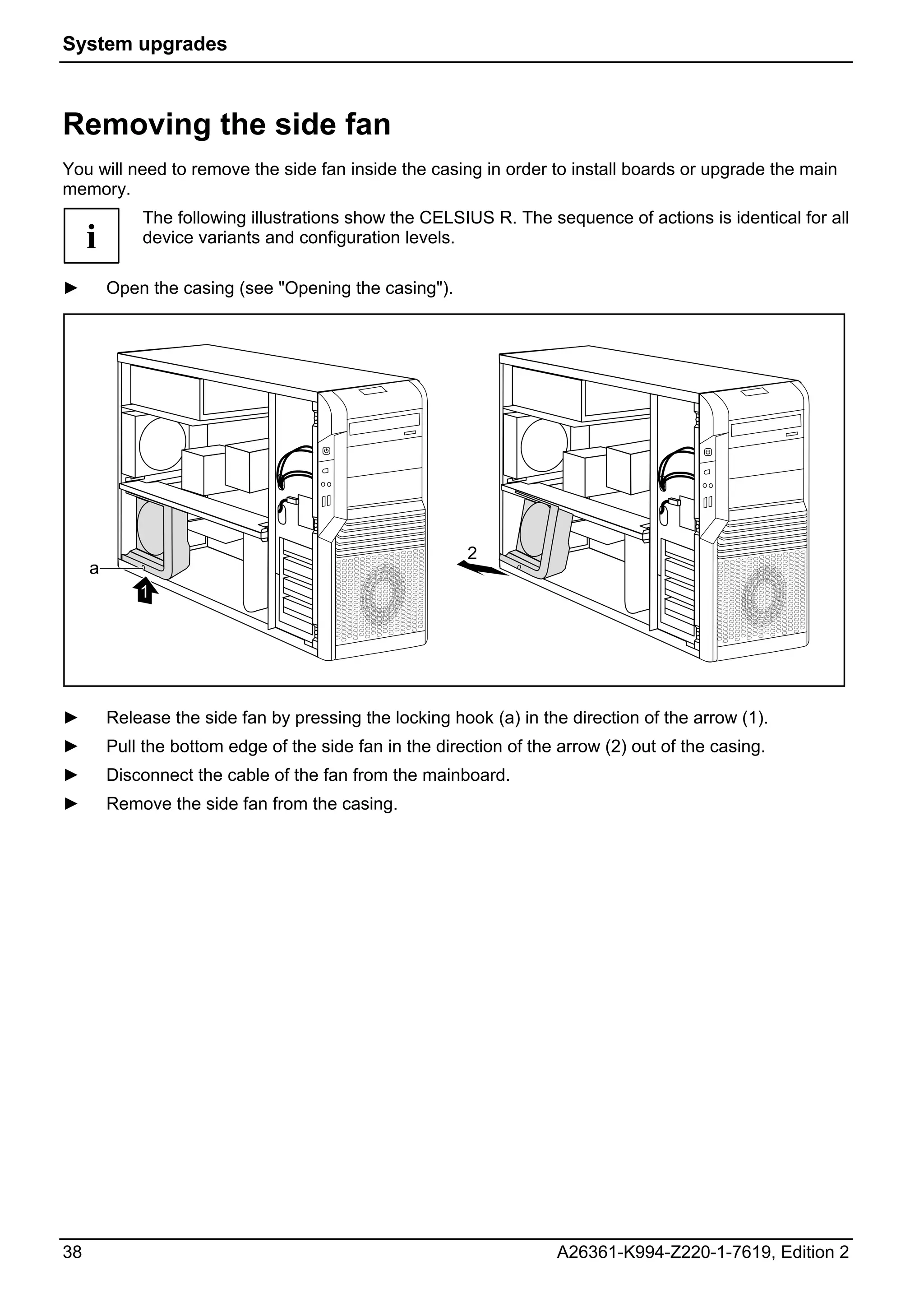 System upgrades

Removing the side fan

You will need to remove the side fan inside the casing in order to install boards or upgrade the main memory.

i

The following illustrations show the CELSIUS R. The sequence of actions is identical for all device variants and configuration levels.

► Open the casing (see "Opening the casing").

a

1

2

► Release the side fan by pressing the locking hook (a) in the direction of the arrow (1).

► Pull the bottom edge of the side fan in the direction of the arrow (2) out of the casing.

► Disconnect the cable of the fan from the mainboard.

► Remove the side fan from the casing.

38

A26361-K994-Z220-1-7619, Edition 2