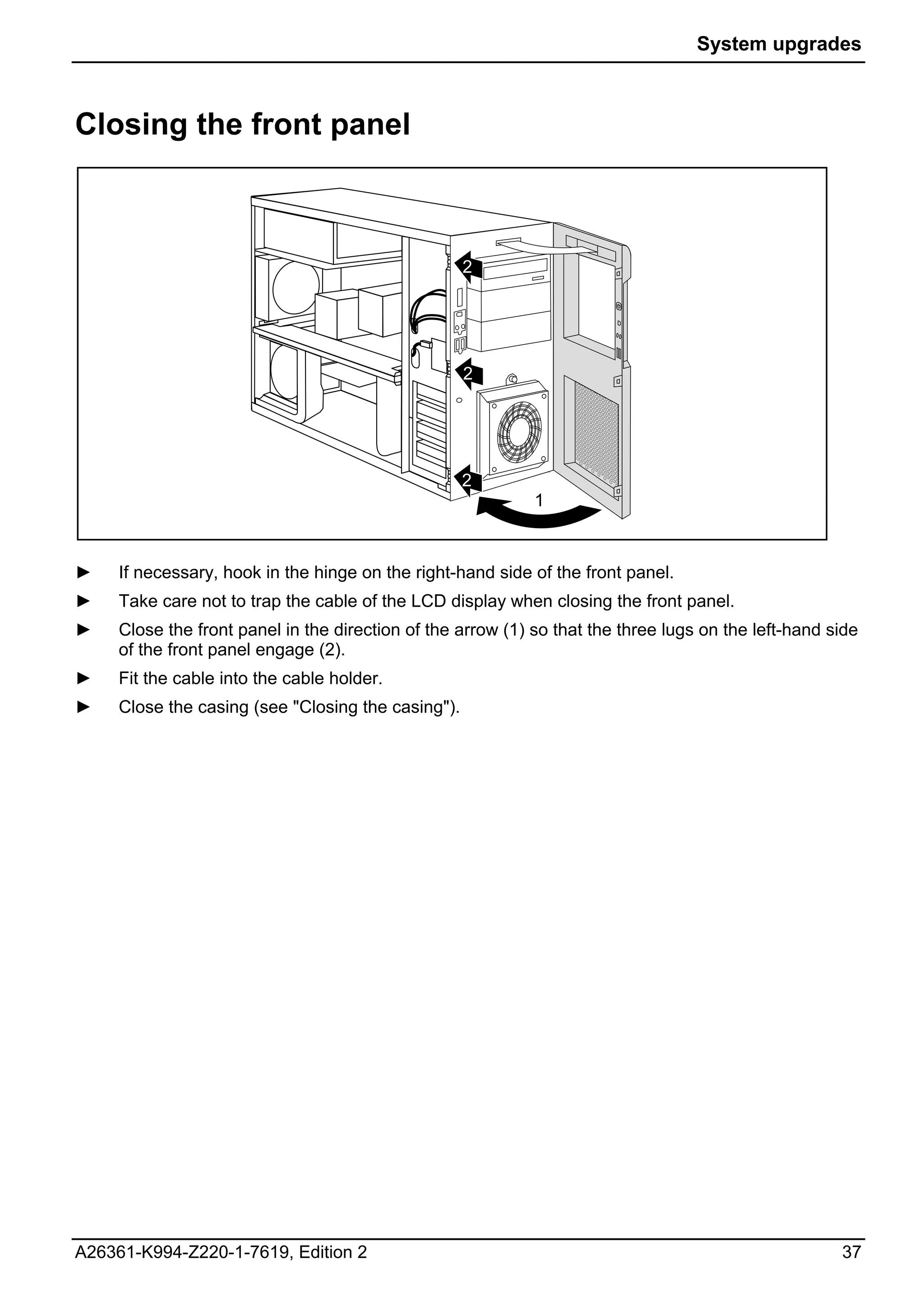 System upgrades

Closing the front panel

2

2

2

1

► If necessary, hook in the hinge on the right-hand side of the front panel.

► Take care not to trap the cable of the LCD display when closing the front panel.

► Close the front panel in the direction of the arrow (1) so that the three lugs on the left-hand side of the front panel engage (2).

► Fit the cable into the cable holder.

► Close the casing (see "Closing the casing").

A26361-K994-Z220-1-7619, Edition 2 37