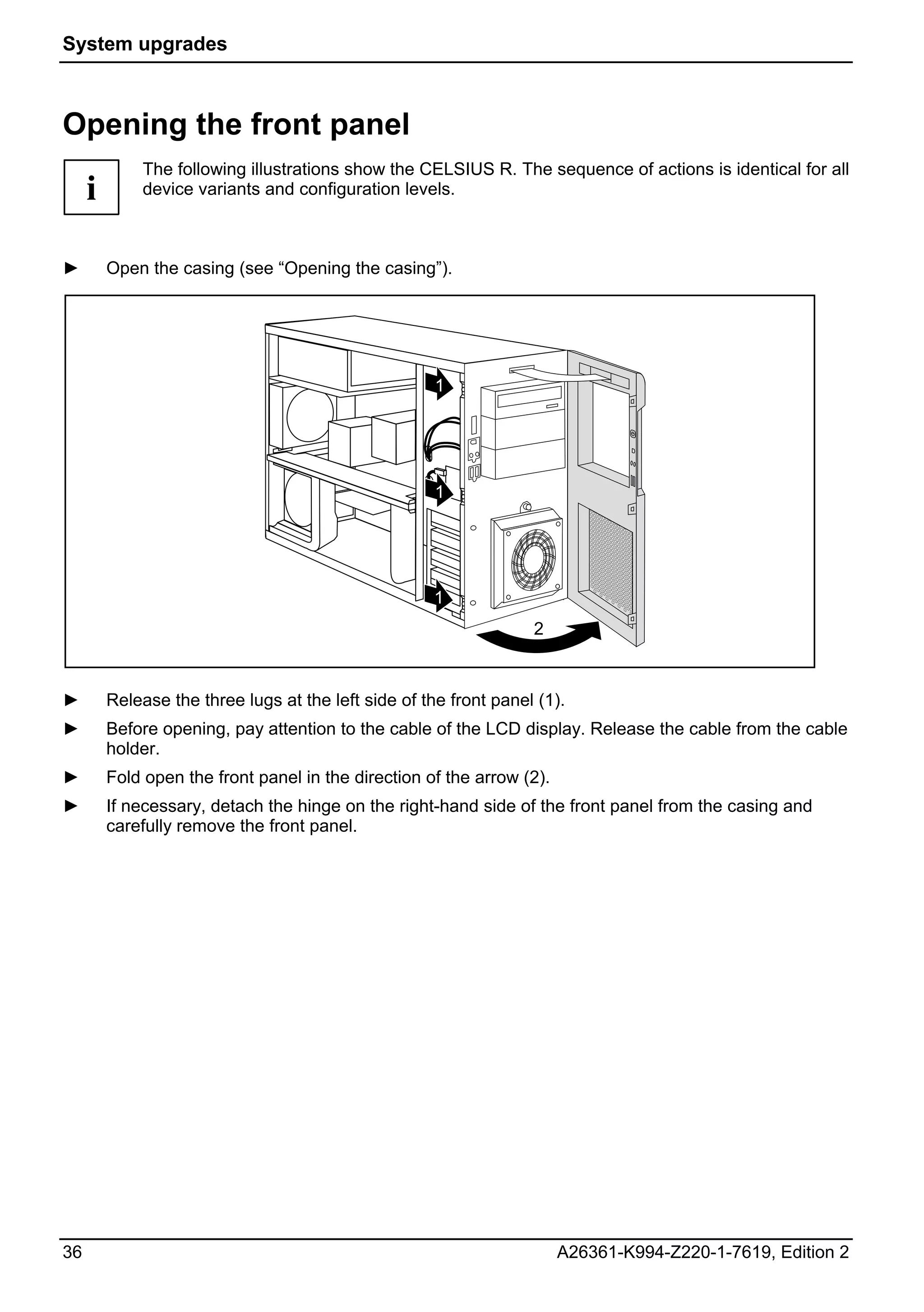 System upgrades

Opening the front panel

i

The following illustrations show the CELSIUS R. The sequence of actions is identical for all device variants and configuration levels.

► Open the casing (see “Opening the casing”).

1

1

1

2

► Release the three lugs at the left side of the front panel (1).

► Before opening, pay attention to the cable of the LCD display. Release the cable from the cable holder.

► Fold open the front panel in the direction of the arrow (2).

► If necessary, detach the hinge on the right-hand side of the front panel from the casing and carefully remove the front panel.

36

A26361-K994-Z220-1-7619, Edition 2