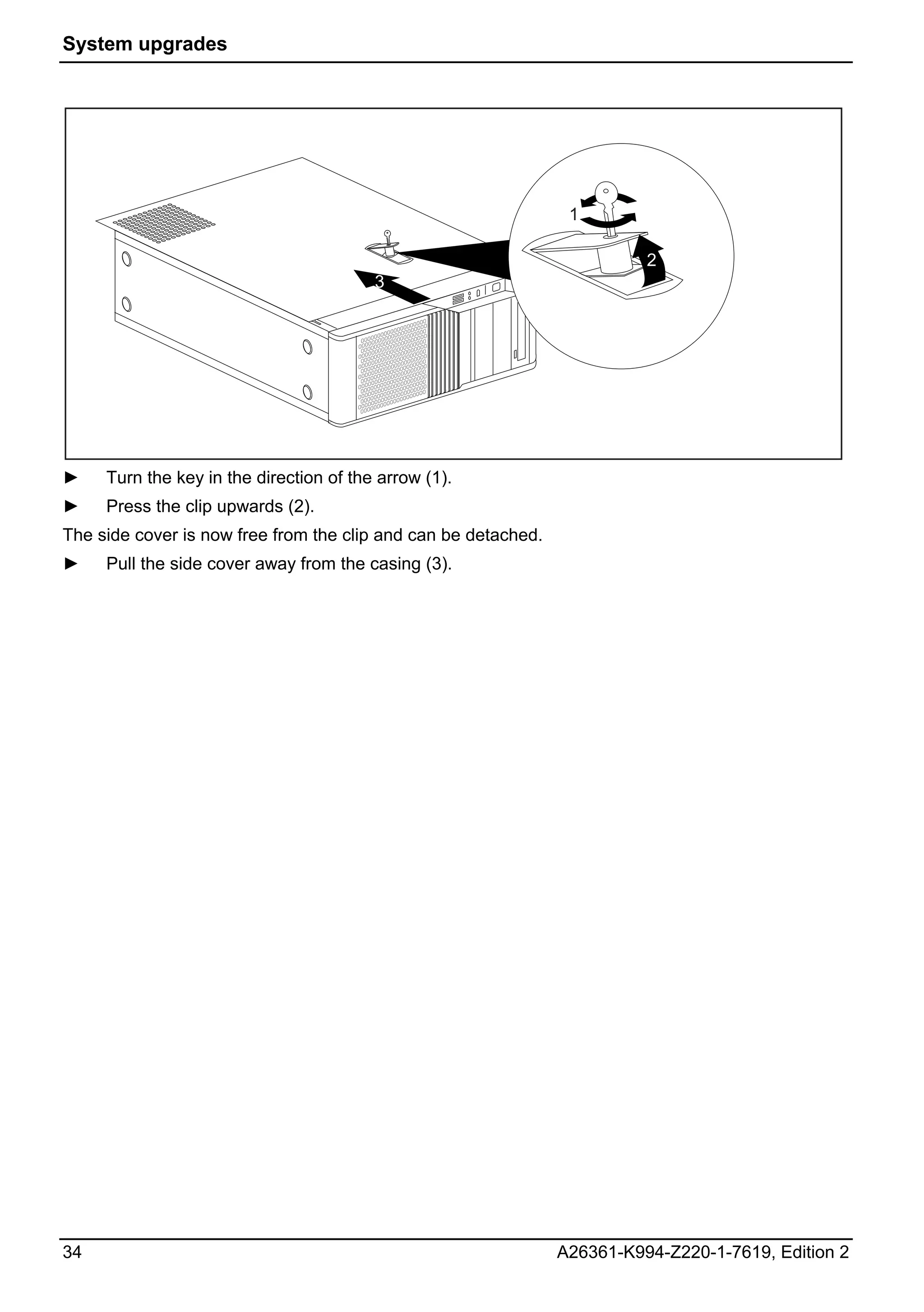 System upgrades

1

2

3

► Turn the key in the direction of the arrow (1).

► Press the clip upwards (2).

The side cover is now free from the clip and can be detached.

► Pull the side cover away from the casing (3).

34

A26361-K994-Z220-1-7619, Edition 2