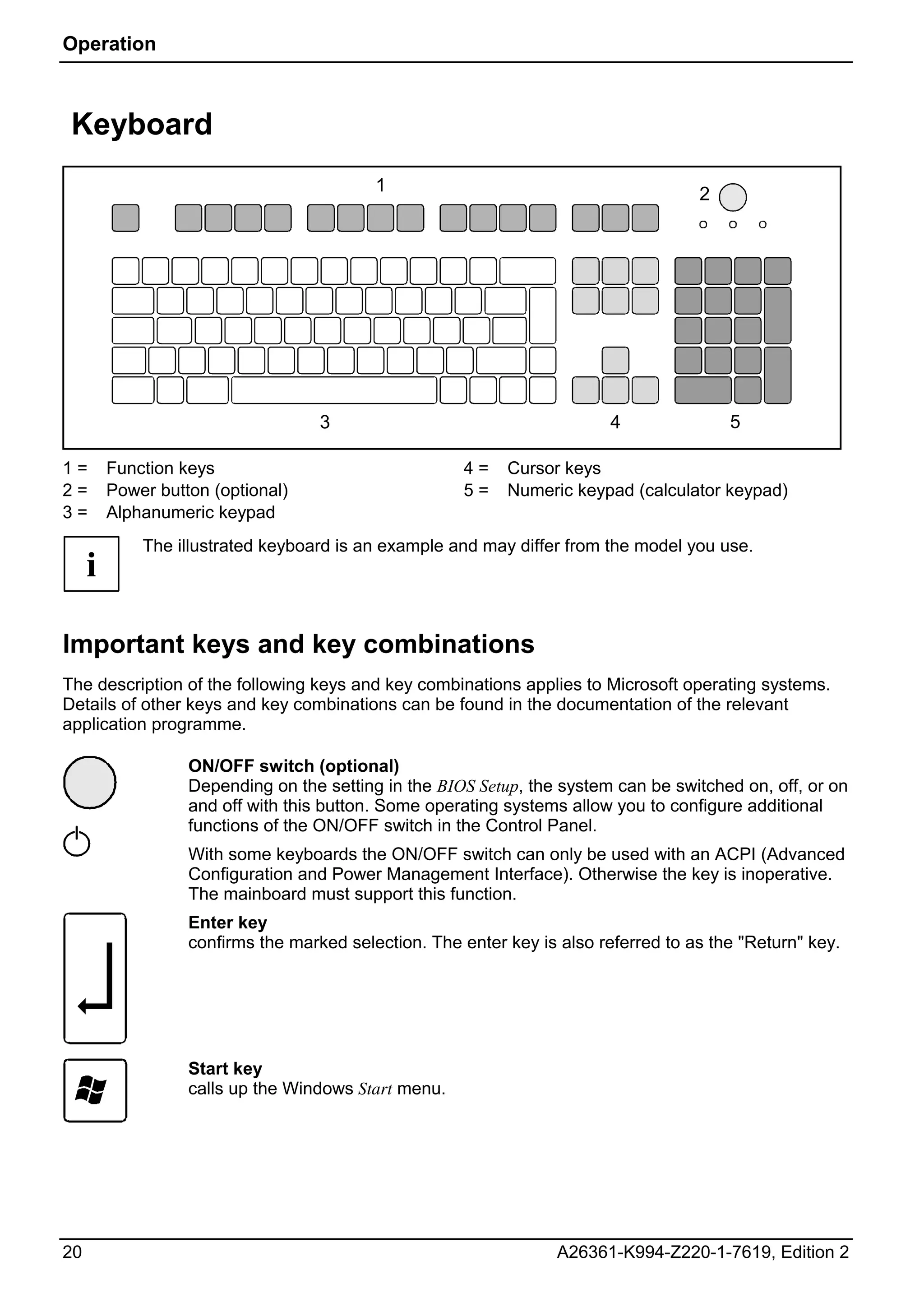 Operation

Keyboard

1

2

3

4

5

1 = Function keys
2 = Power button (optional)
3 = Alphanumeric keypad

4 = Cursor keys
5 = Numeric keypad (calculator keypad)

i

The illustrated keyboard is an example and may differ from the model you use.

Important keys and key combinations

The description of the following keys and key combinations applies to Microsoft operating systems. Details of other keys and key combinations can be found in the documentation of the relevant application programme.

ON/OFF switch (optional)
Depending on the setting in the BIOS Setup, the system can be switched on, off, or on and off with this button. Some operating systems allow you to configure additional functions of the ON/OFF switch in the Control Panel.

With some keyboards the ON/OFF switch can only be used with an ACPI (Advanced Configuration and Power Management Interface). Otherwise the key is inoperative. The mainboard must support this function.

Enter key
confirms the marked selection. The enter key is also referred to as the "Return" key.

Start key
calls up the Windows Start menu.

20

A26361-K994-Z220-1-7619, Edition 2