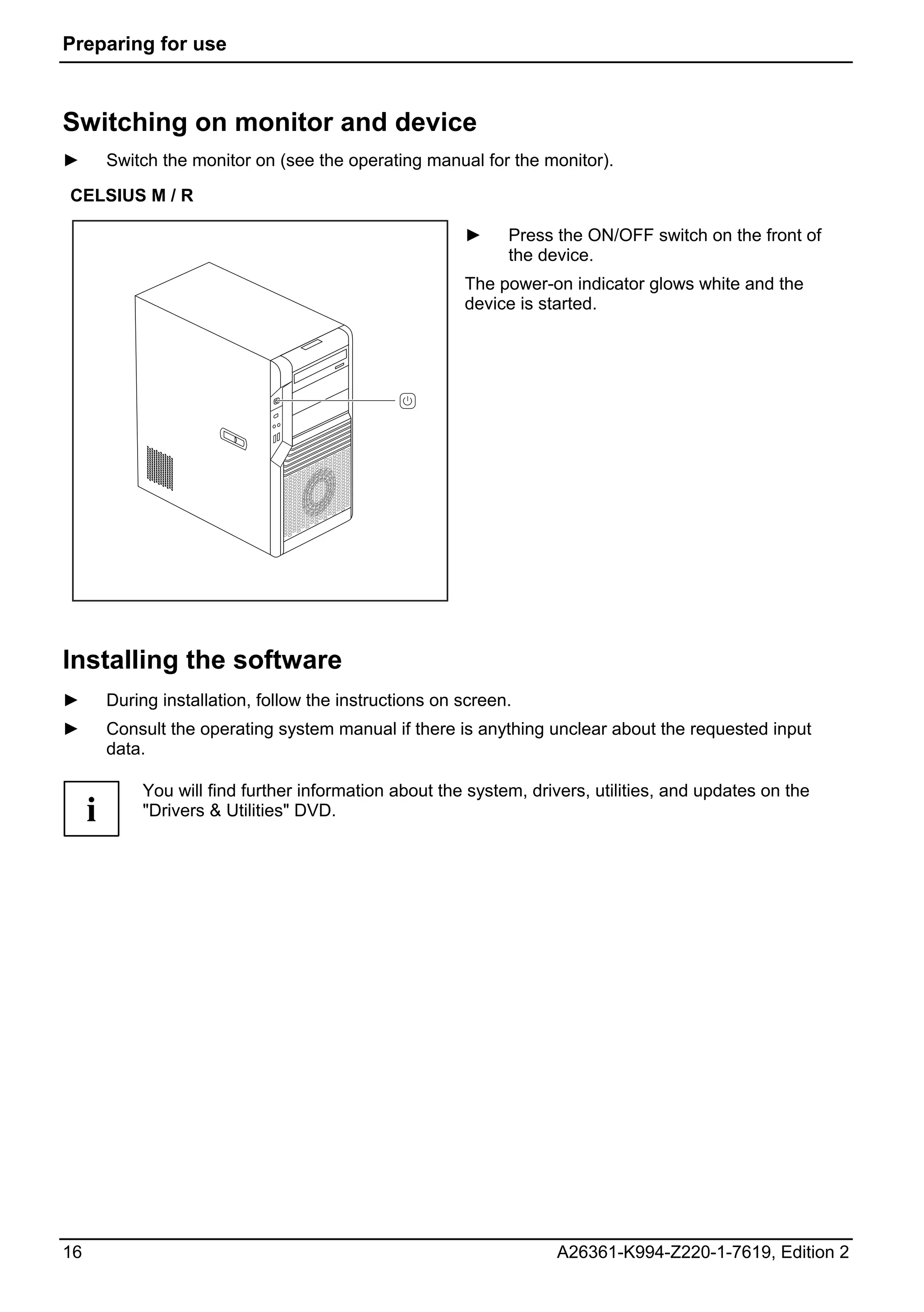 Preparing for use

Switching on monitor and device

► Switch the monitor on (see the operating manual for the monitor).

CELSIUS M / R

► Press the ON/OFF switch on the front of the device.

The power-on indicator glows white and the device is started.

Installing the software

► During installation, follow the instructions on screen.

► Consult the operating system manual if there is anything unclear about the requested input data.

i

You will find further information about the system, drivers, utilities, and updates on the "Drivers & Utilities" DVD.

16

A26361-K994-Z220-1-7619, Edition 2