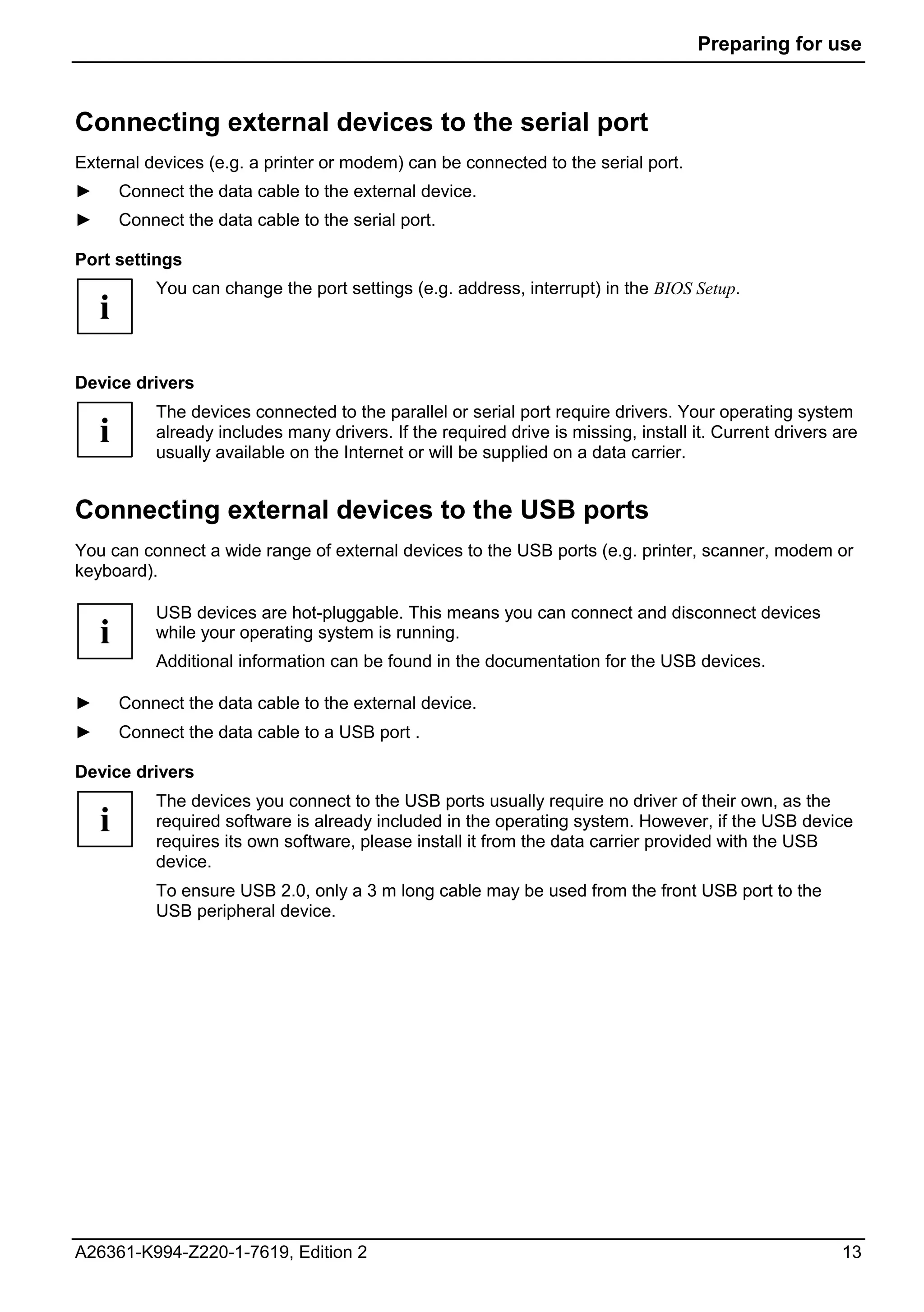 Preparing for use

Connecting external devices to the serial port

External devices (e.g. a printer or modem) can be connected to the serial port.

► Connect the data cable to the external device.

► Connect the data cable to the serial port.

Port settings

i

You can change the port settings (e.g. address, interrupt) in the BIOS Setup.

Device drivers

i

The devices connected to the parallel or serial port require drivers. Your operating system already includes many drivers. If the required drive is missing, install it. Current drivers are usually available on the Internet or will be supplied on a data carrier.

Connecting external devices to the USB ports

You can connect a wide range of external devices to the USB ports (e.g. printer, scanner, modem or keyboard).

i

USB devices are hot-pluggable. This means you can connect and disconnect devices while your operating system is running.

Additional information can be found in the documentation for the USB devices.

► Connect the data cable to the external device.

► Connect the data cable to a USB port .

Device drivers

i

The devices you connect to the USB ports usually require no driver of their own, as the required software is already included in the operating system. However, if the USB device requires its own software, please install it from the data carrier provided with the USB device.

To ensure USB 2.0, only a 3 m long cable may be used from the front USB port to the USB peripheral device.

A26361-K994-Z220-1-7619, Edition 2

13