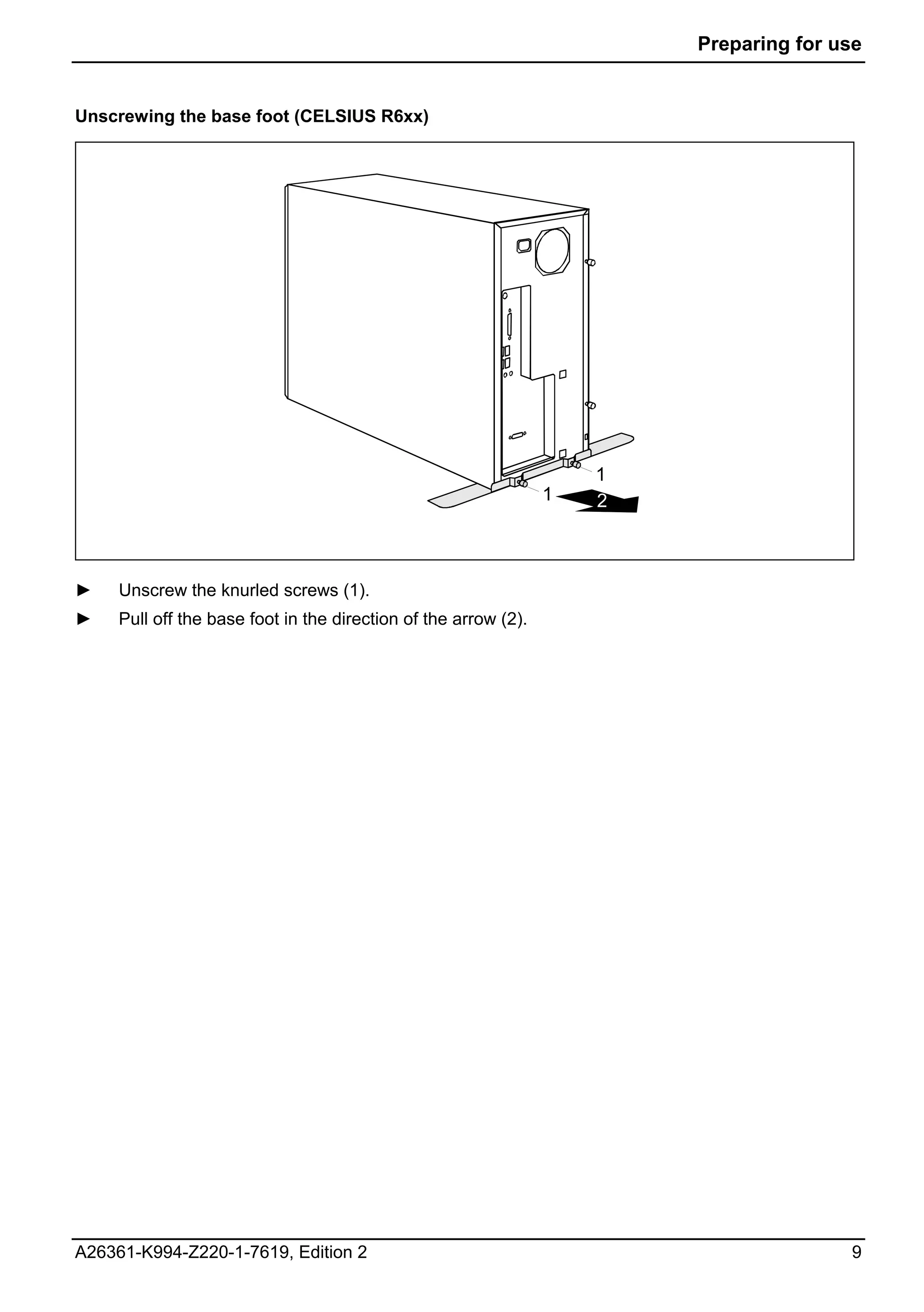 Preparing for use

Unscrewing the base foot (CELSIUS R6xx)

1

1

2

► Unscrew the knurled screws (1).

► Pull off the base foot in the direction of the arrow (2).

A26361-K994-Z220-1-7619, Edition 2

9