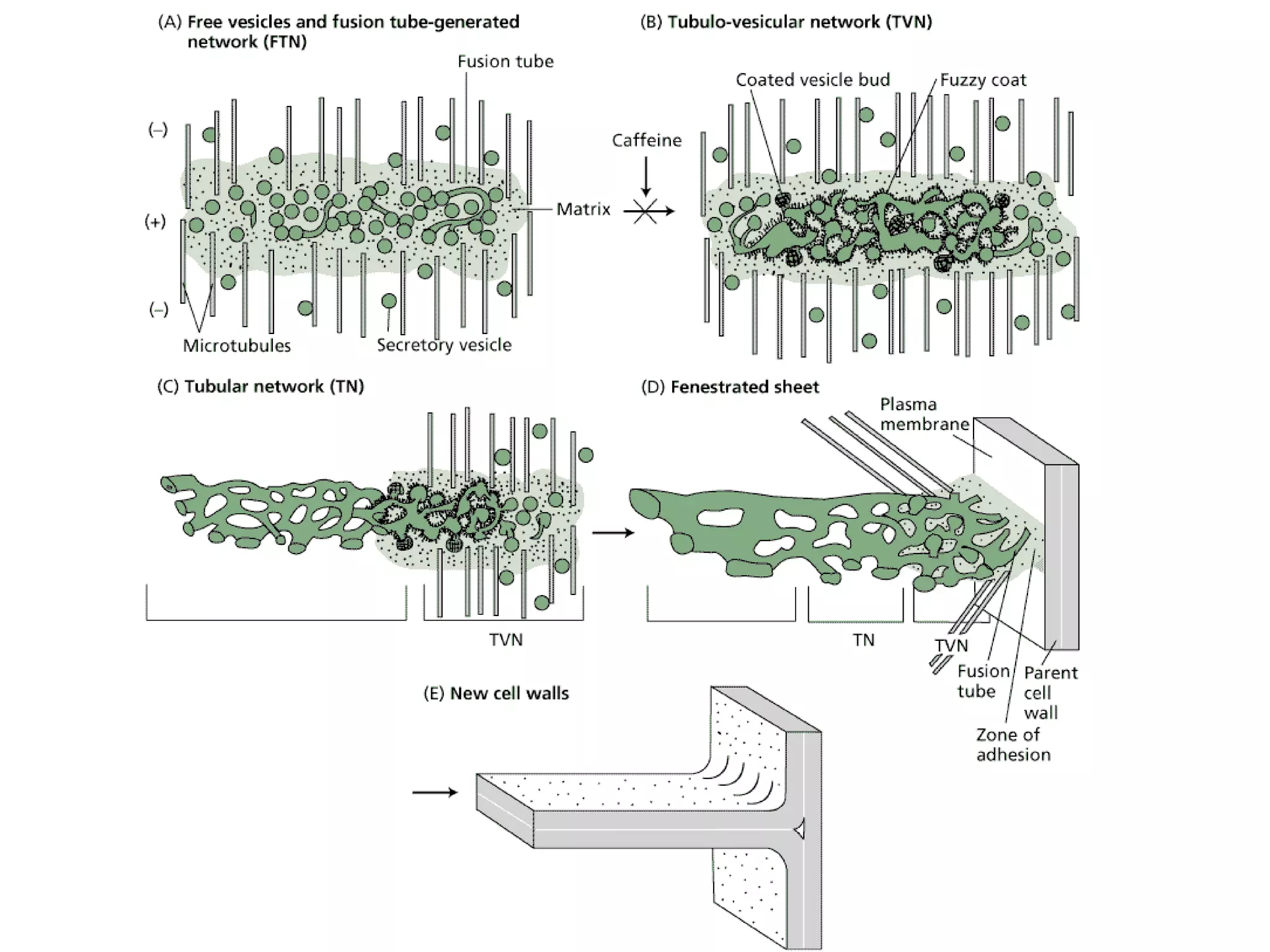 (A) Free vesicles and fusion tube-generated network (FTN)

Fusion tube

(–)

(+)

(–)

Matrix

Microtubules

Secretory vesicle

Caffeine

(B) Tubulo-vesicular network (TVN)

Coated vesicle bud

Fuzzy coat

(C) Tubular network (TN)

TVN

(D) Fenestrated sheet

Plasma membrane

TN

TVN

Fusion tube

Parent cell wall

Zone of adhesion

(E) New cell walls