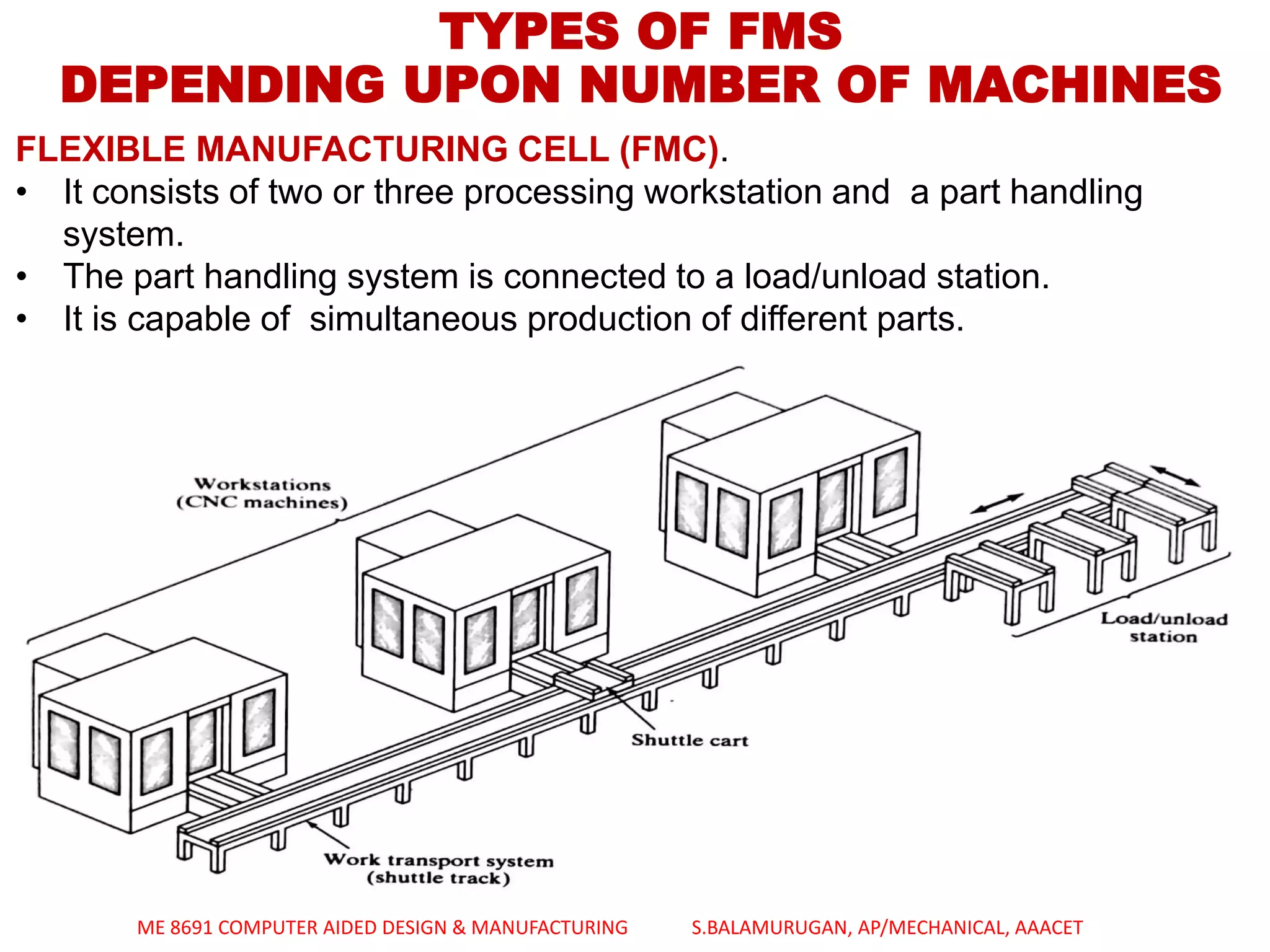 TYPES OF FMS
DEPENDING UPON NUMBER OF MACHINES

FLEXIBLE MANUFACTURING CELL (FMC).

• It consists of two or three processing workstation and a part handling system.
• The part handling system is connected to a load/unload station.
• It is capable of simultaneous production of different parts.

Workstations (CNC machines)

Load/unload station

Shuttle cart

Work transport system (shuttle track)

ME 8691 COMPUTER AIDED DESIGN & MANUFACTURING S.BALAMURUGAN, AP/MECHANICAL, AAACET