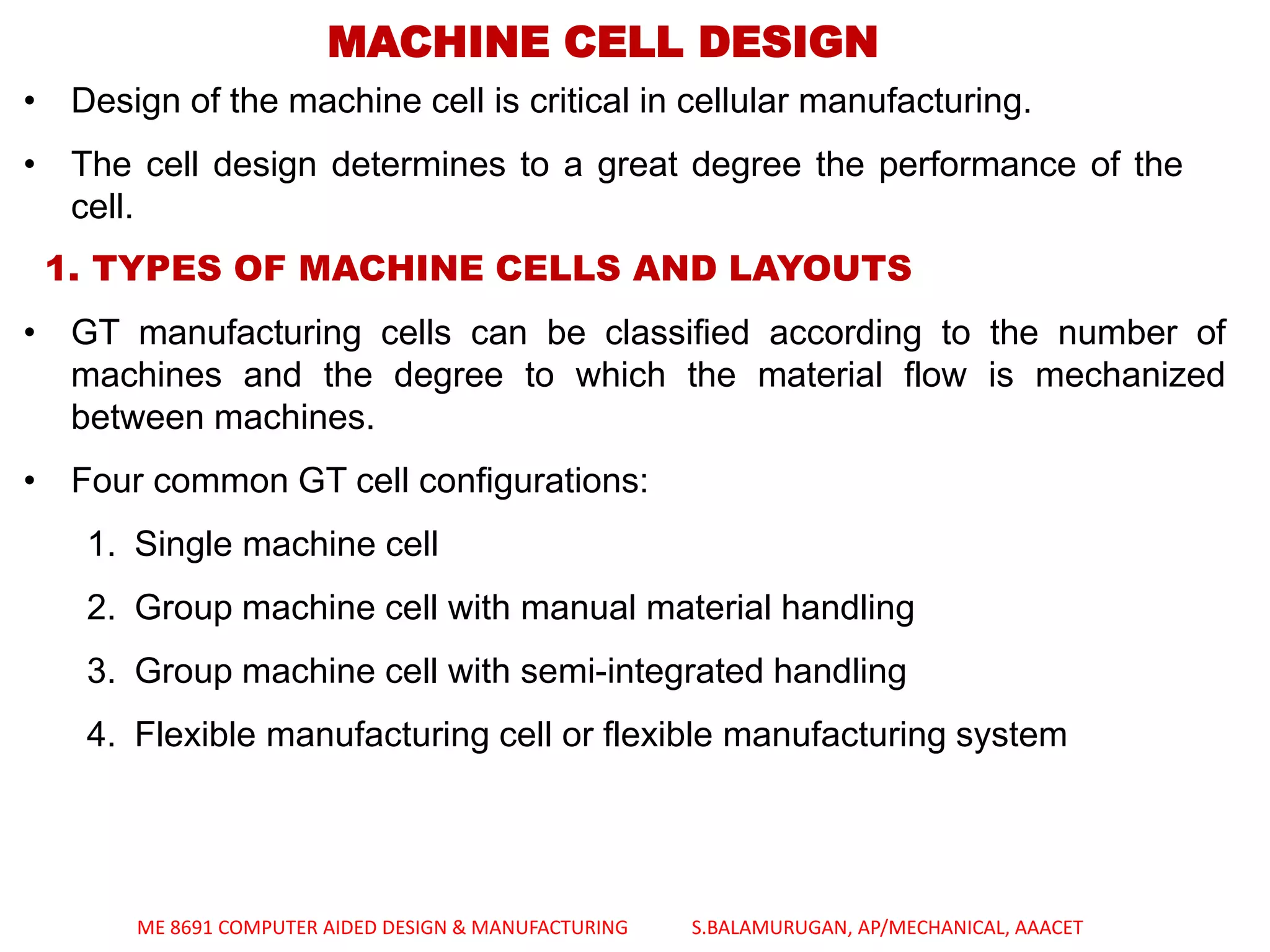 MACHINE CELL DESIGN

• Design of the machine cell is critical in cellular manufacturing.

• The cell design determines to a great degree the performance of the cell.

1. TYPES OF MACHINE CELLS AND LAYOUTS

• GT manufacturing cells can be classified according to the number of machines and the degree to which the material flow is mechanized between machines.

• Four common GT cell configurations:

1. Single machine cell
2. Group machine cell with manual material handling
3. Group machine cell with semi-integrated handling
4. Flexible manufacturing cell or flexible manufacturing system

ME 8691 COMPUTER AIDED DESIGN & MANUFACTURING S.BALAMURUGAN, AP/MECHANICAL, AAACET