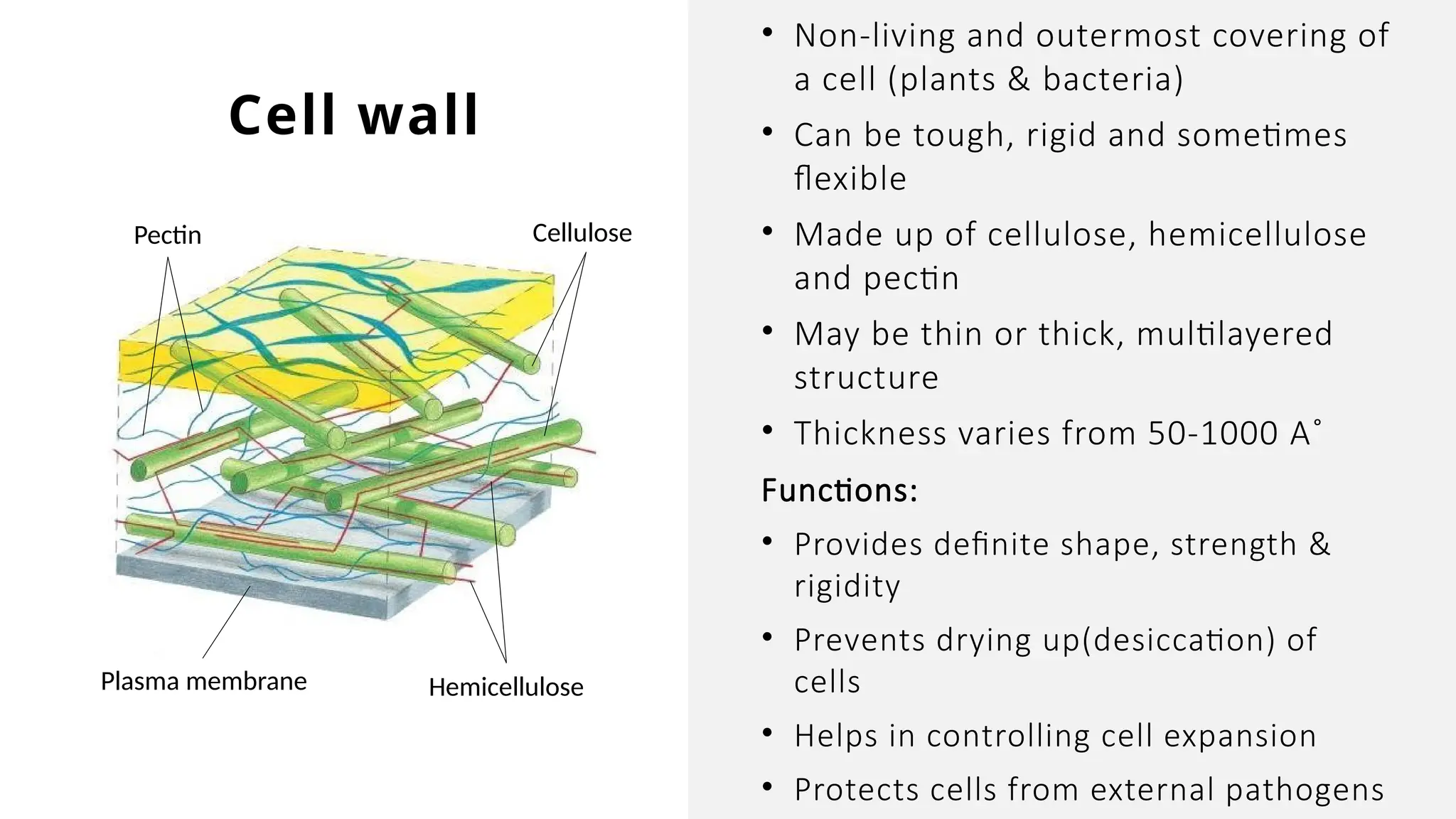 Cell wall

Pectin

Cellulose

Plasma membrane

Hemicellulose

• Non-living and outermost covering of a cell (plants & bacteria)
• Can be tough, rigid and sometimes flexible
• Made up of cellulose, hemicellulose and pectin
• May be thin or thick, multilayered structure
• Thickness varies from 50-1000 A˚

Functions:
• Provides definite shape, strength & rigidity
• Prevents drying up(desiccation) of cells
• Helps in controlling cell expansion
• Protects cells from external pathogens