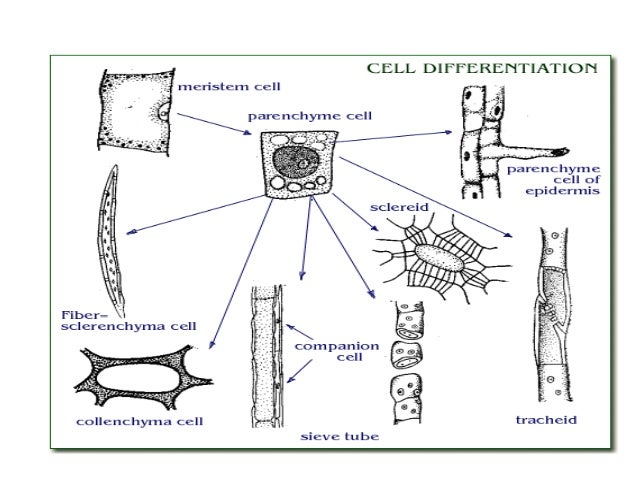 CELL DIFFERENTIATION

meristem cell

parenchyme cell

parenchyme cell of epidermis

sclereid

Fiber-sclerenchyma cell

companion cell

collenchyma cell

sieve tube

tracheid