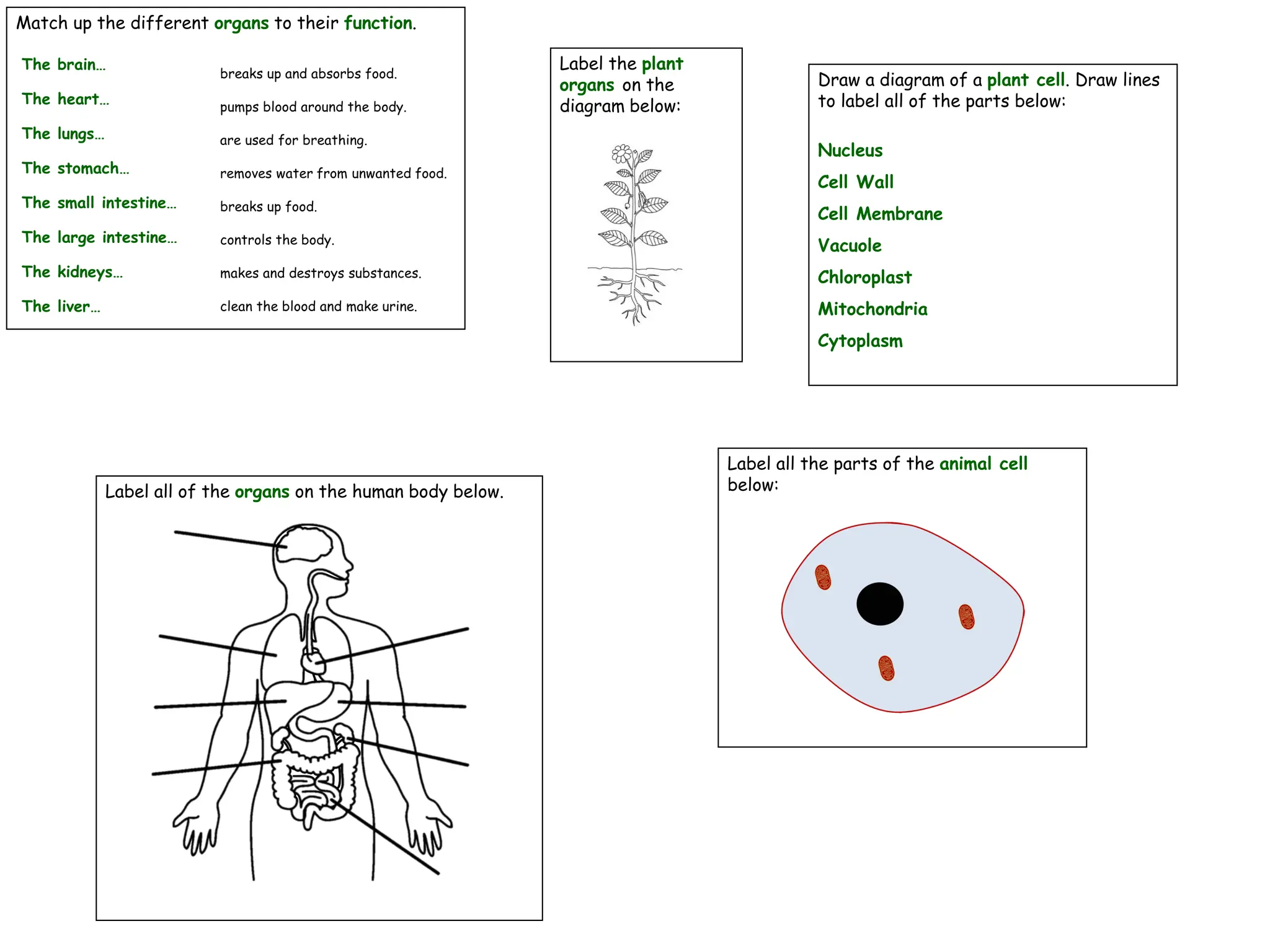 Match up the different organs to their function.

The brain…

The heart…

The lungs…

The stomach…

The small intestine…

The large intestine…

The kidneys…

The liver…

breaks up and absorbs food.

pumps blood around the body.

are used for breathing.

removes water from unwanted food.

breaks up food.

controls the body.

makes and destroys substances.

clean the blood and make urine.

Label the plant organs on the diagram below:

Draw a diagram of a plant cell. Draw lines to label all of the parts below:

Nucleus
Cell Wall
Cell Membrane
Vacuole
Chloroplast
Mitochondria
Cytoplasm

Label all of the organs on the human body below.

Label all the parts of the animal cell below: